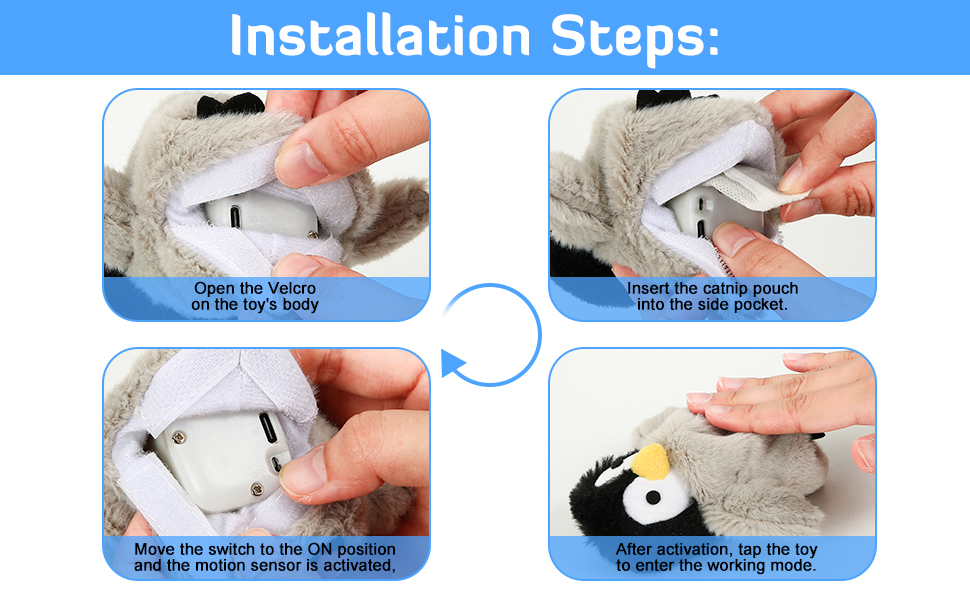 Installation Steps:

Open the Velcro on the toy's body

Insert the catnip pouch into the side pocket.

Move the switch to the ON position and the motion sensor is activated,

After activation, tap the toy to enter the working mode.