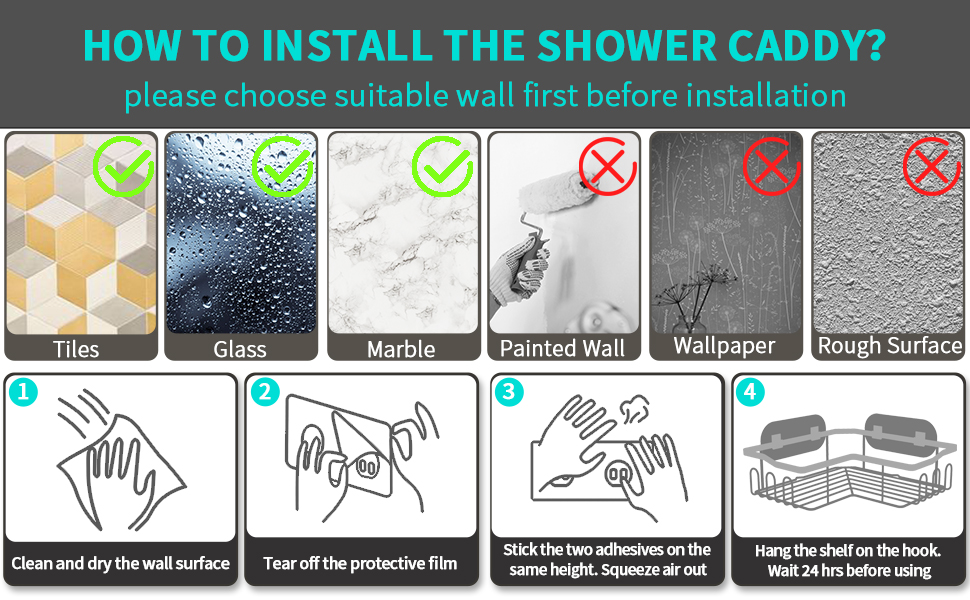 HOW TO INSTALL THE SHOWER CADDY?
please choose suitable wall first before installation

Tiles

Glass

Marble

Painted Wall

Wallpaper

Rough Surface

1
Clean and dry the wall surface

2
Tear off the protective film

3
Stick the two adhesives on the same height. Squeeze air out

4
Hang the shelf on the hook. Wait 24 hrs before using