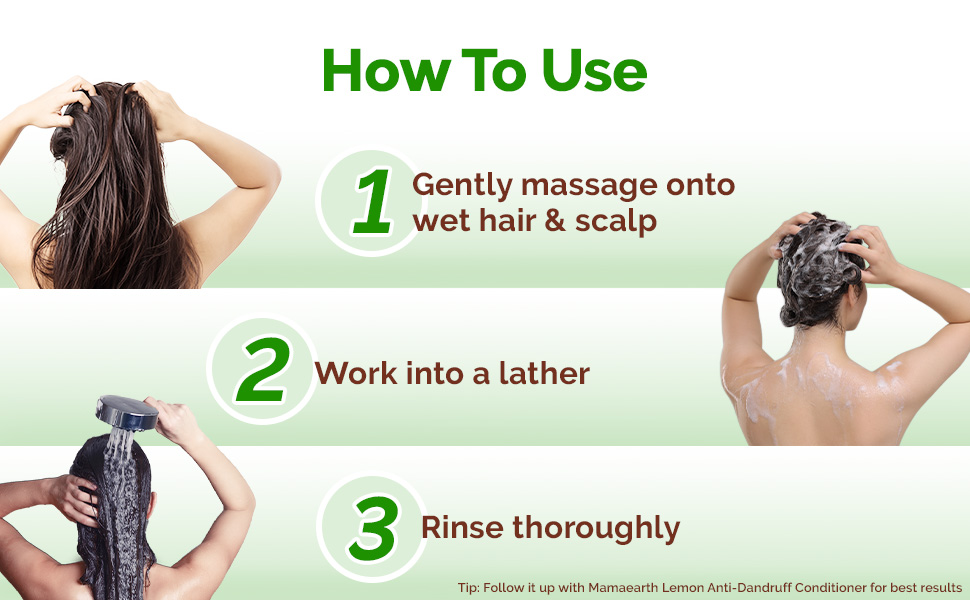 How To Use

1 Gently massage onto wet hair & scalp

2 Work into a lather

3 Rinse thoroughly

Tip: Follow it up with Mamaearth Lemon Anti-Dandruff Conditioner for best results