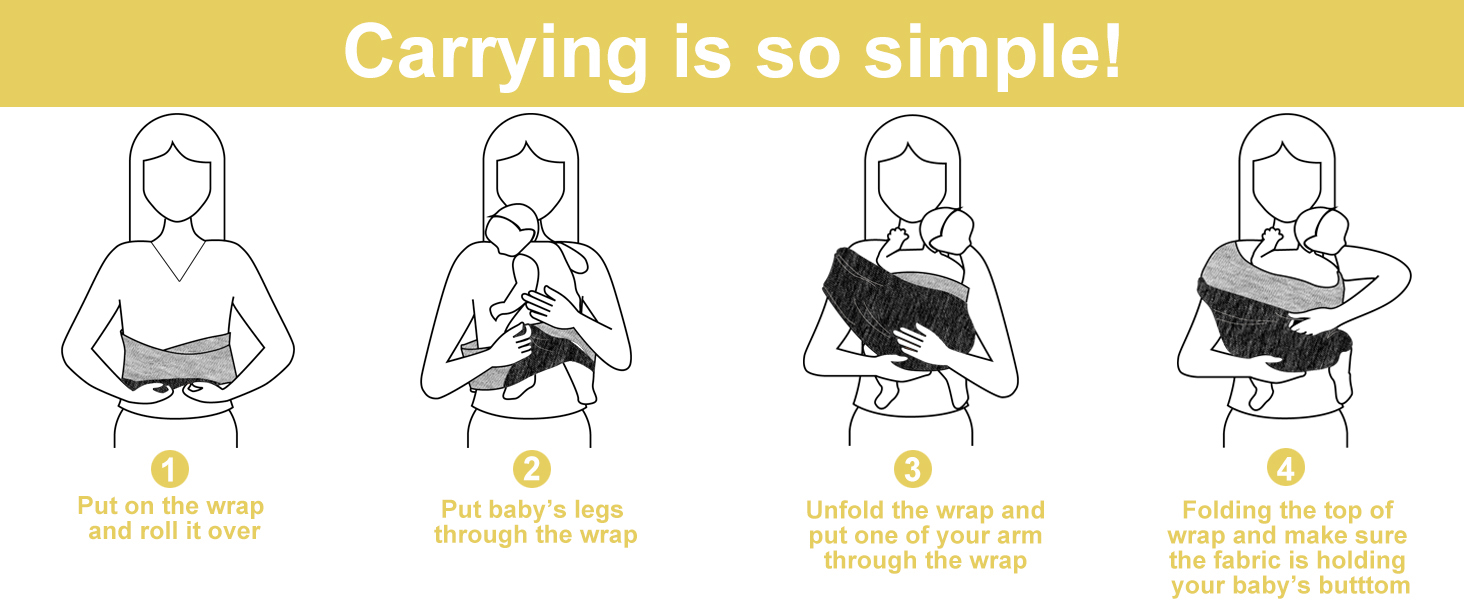 Carrying is so simple!

1
Put on the wrap and roll it over

2
Put baby's legs through the wrap

3
Unfold the wrap and put one of your arm through the wrap

4
Folding the top of wrap and make sure the fabric is holding your baby's butttom