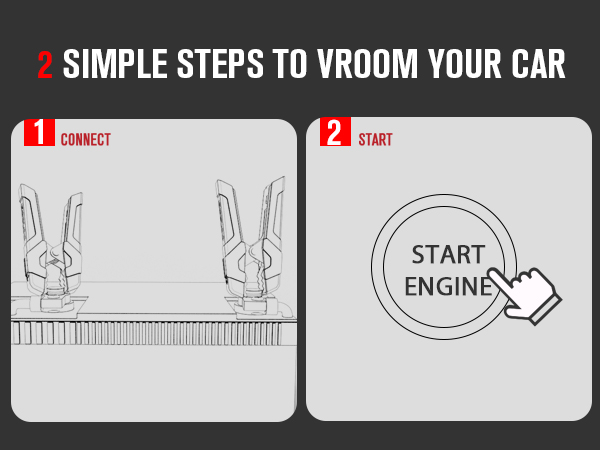 2 SIMPLE STEPS TO VROOM YOUR CAR

1 CONNECT

2 START

START ENGINE