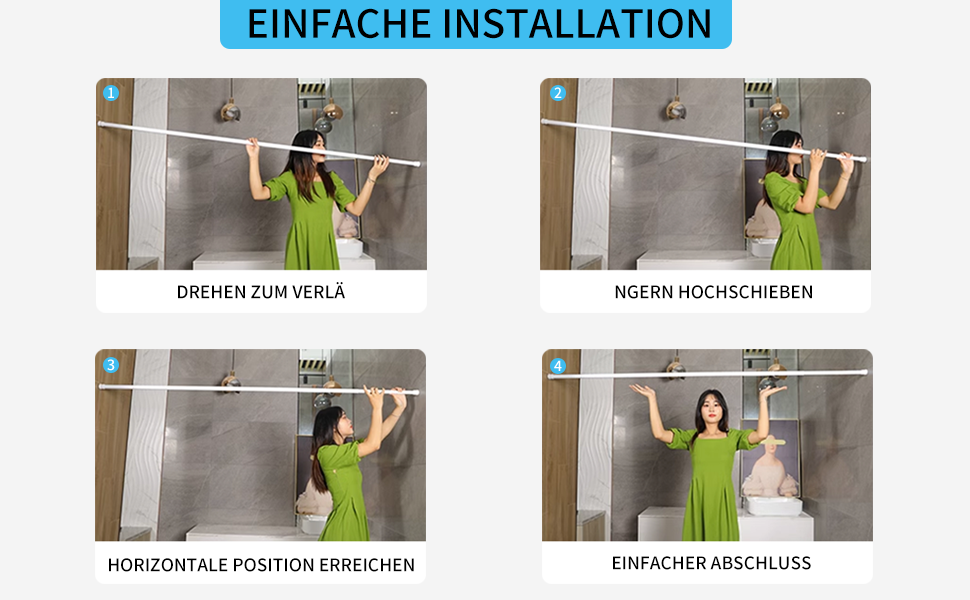 EINFACHE INSTALLATION

1

DREHEN ZUM VERLÄ

2

NGERN HOCHSCHIEBEN

3

HORIZONTALE POSITION ERREICHEN

4

EINFACHER ABSCHLUSS