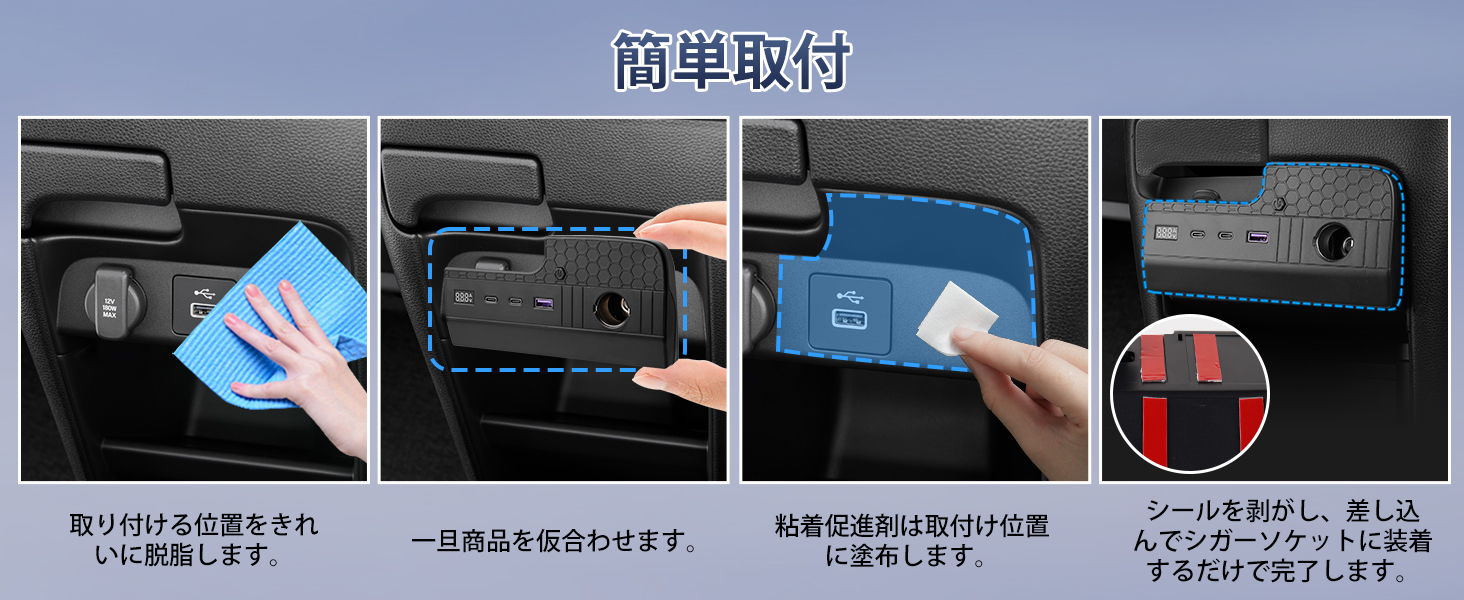 簡単取付

12V 180W MAX

取り付ける位置をきれいに脱脂します。

一旦商品を仮合わせます。

粘着促進剤は取付け位置に塗布します。

シールを剥がし、差し込んでシガーソケットに装着するだけで完了します。