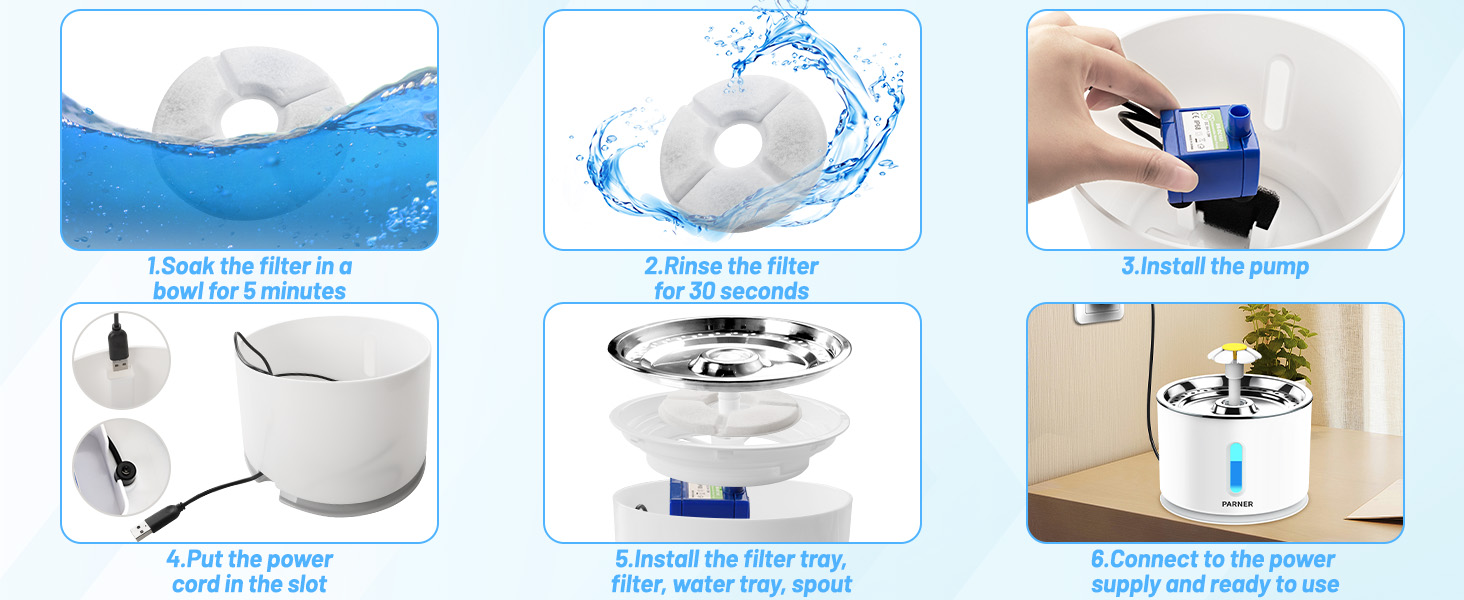 1.Soak the filter in a bowl for 5 minutes

2.Rinse the filter for 30 seconds

3.Install the pump

4.Put the power cord in the slot

5.Install the filter tray, filter, water tray, spout

PARNER

6.Connect to the power supply and ready to use