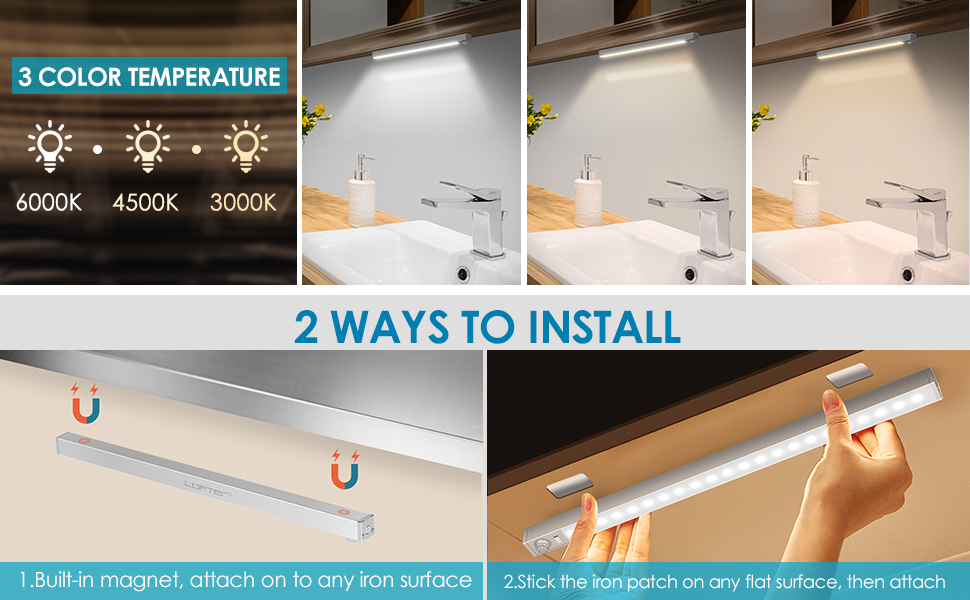 3 COLOR TEMPERATURE

6000K 4500K 3000K

2 WAYS TO INSTALL

LOFTER

1.Built-in magnet, attach on to any iron surface

2.Stick the iron patch on any flat surface, then attach