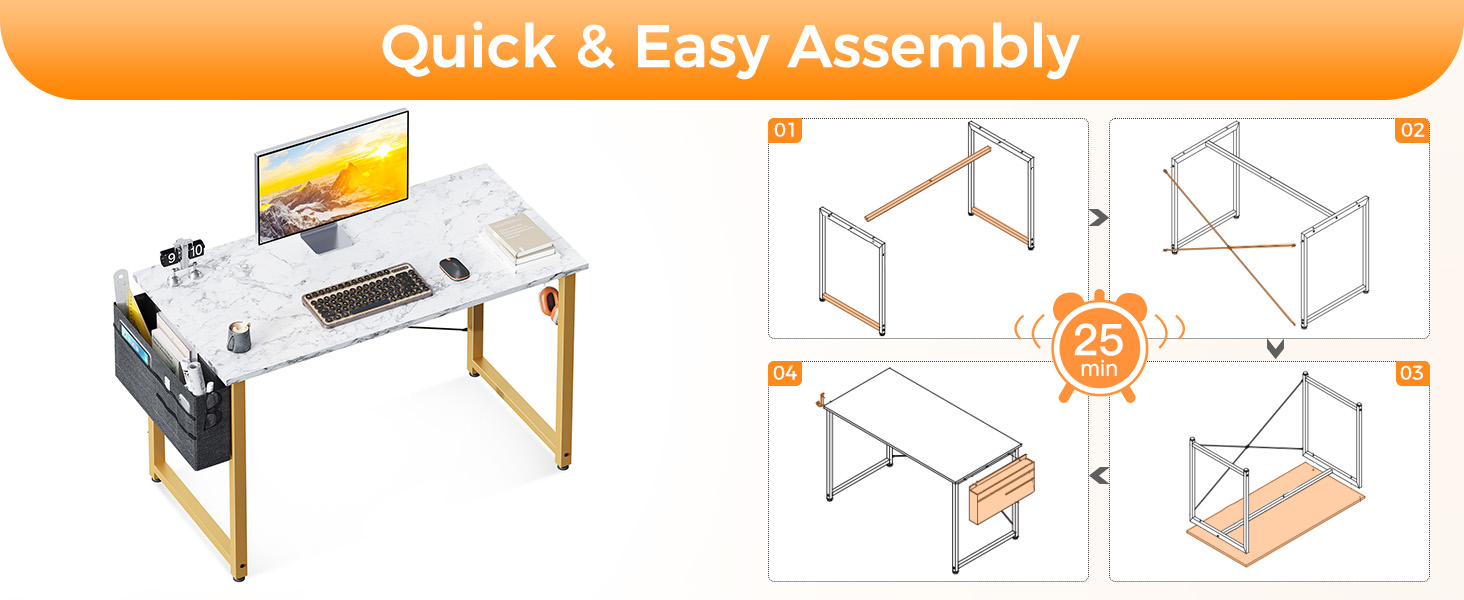 Quick & Easy Assembly

9 10

01

02

25
min

04

03