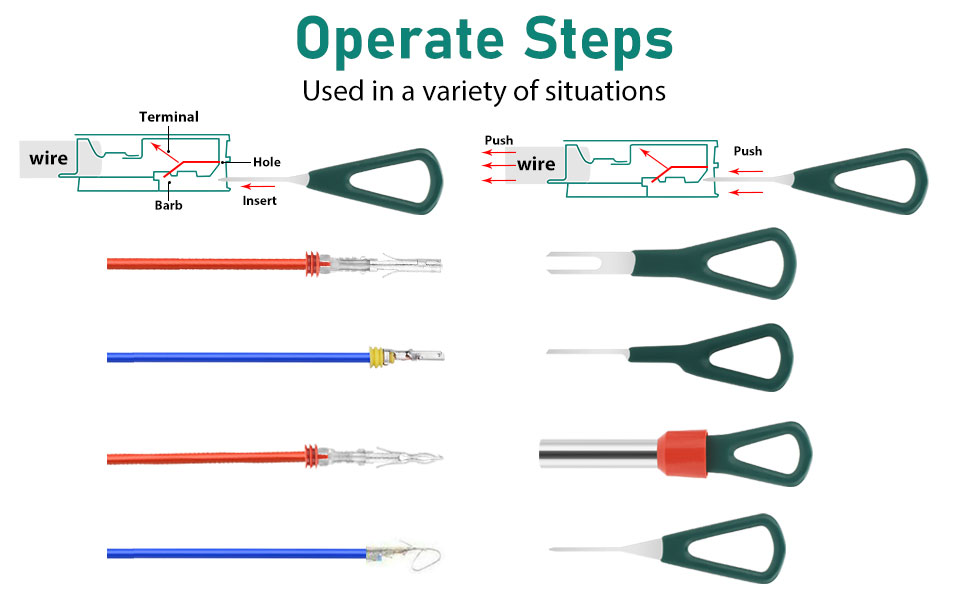 Operate Steps

Used in a variety of situations

Terminal
wire
Hole
Barb
Insert

Push
wire
Push