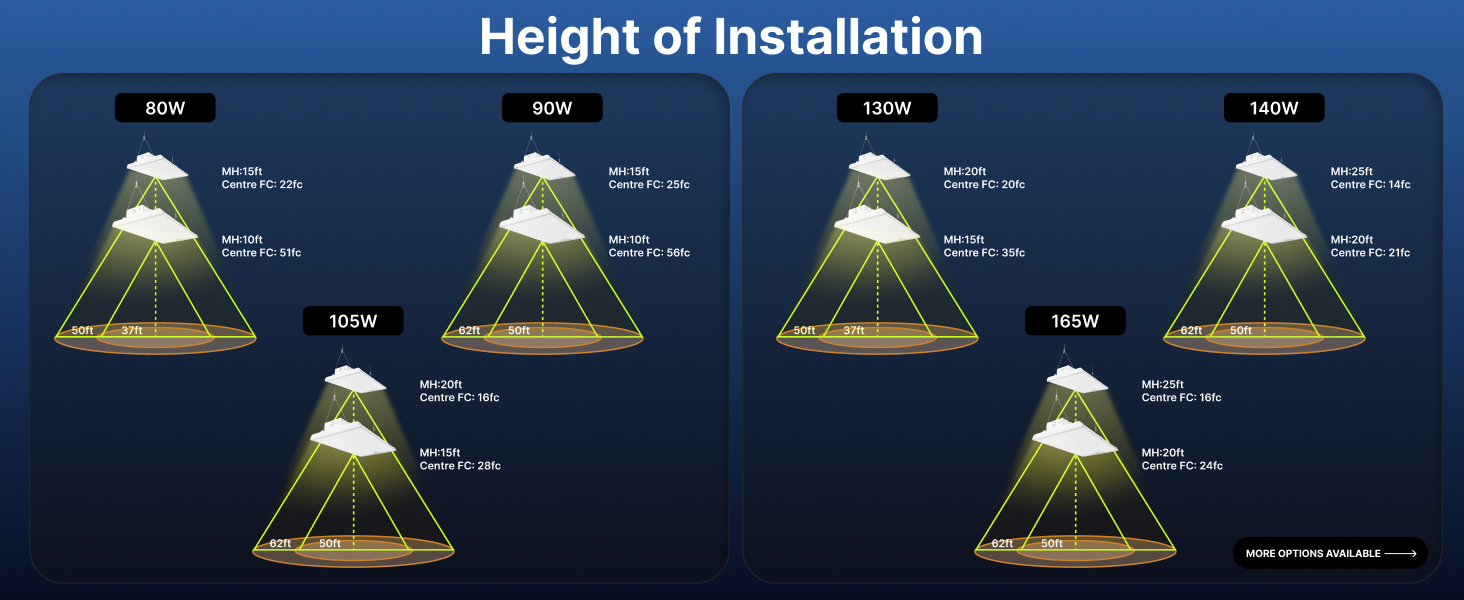 Height of Installation

80W

MH:15ft
Centre FC: 22fc

MH:10ft
Centre FC: 51fc

50ft 37ft

90W

MH:15ft
Centre FC: 25fc

MH:10ft
Centre FC: 56fc

62ft 50ft

105W

MH:20ft
Centre FC: 16fc

MH:15ft
Centre FC: 28fc

62ft 50ft

130W

MH:20ft
Centre FC: 20fc

MH:15ft
Centre FC: 35fc

50ft 37ft

140W

MH:25ft
Centre FC: 14fc

MH:20ft
Centre FC: 21fc

62ft 50ft

165W

MH:25ft
Centre FC: 16fc

MH:20ft
Centre FC: 24fc

62ft 50ft

MORE OPTIONS AVAILABLE