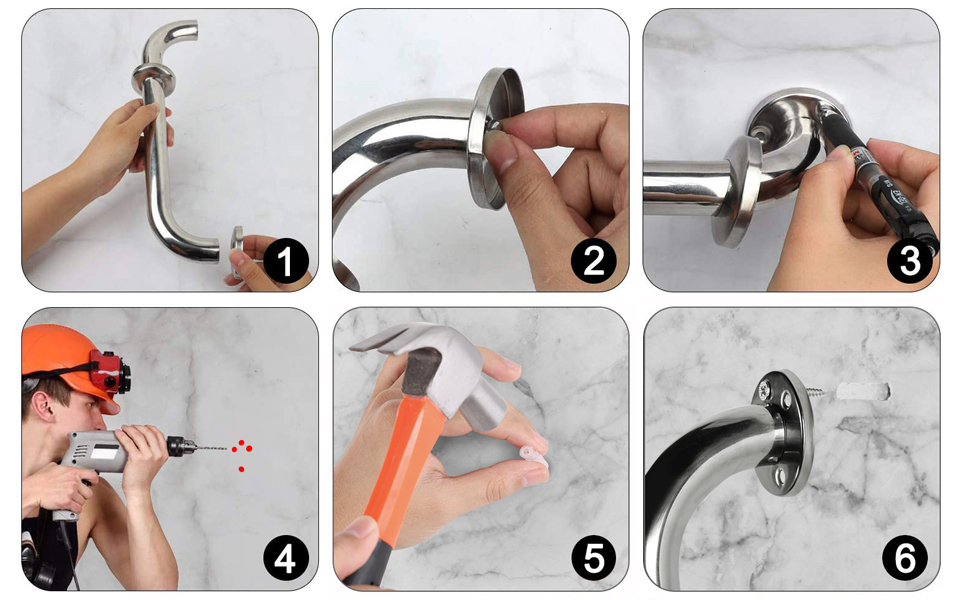 1
2
3
4
5
6