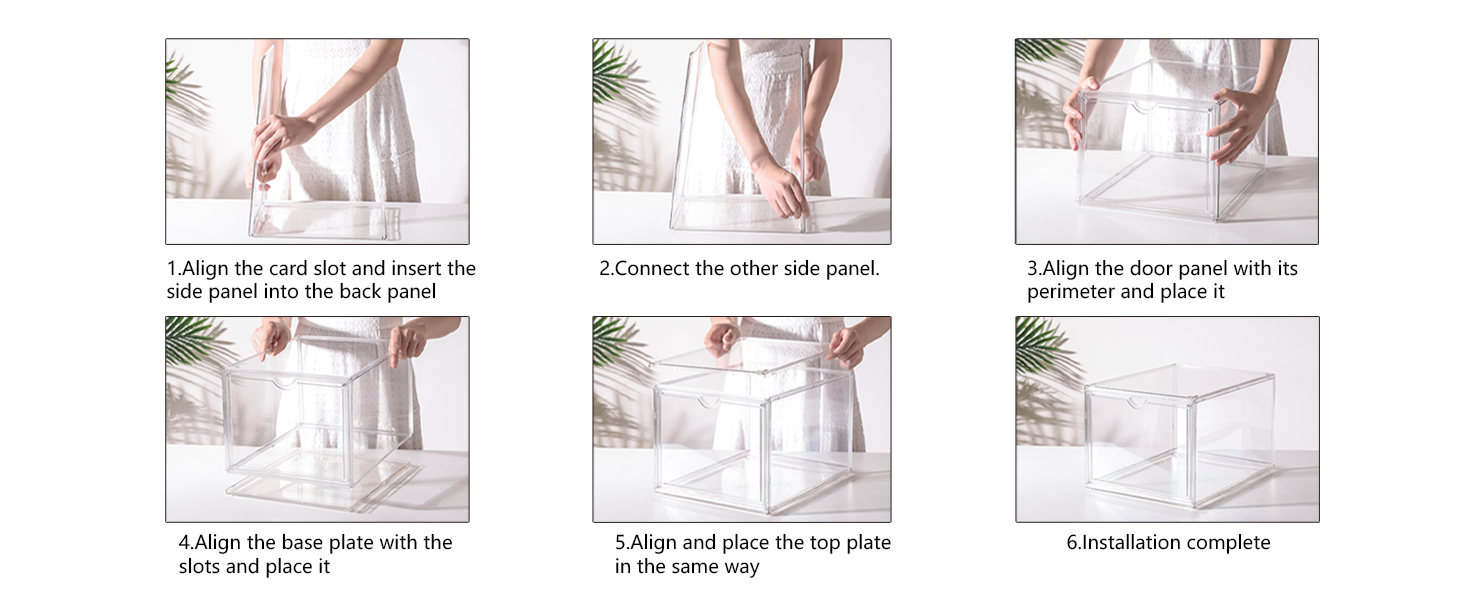 1.Align the card slot and insert the side panel into the back panel

2.Connect the other side panel.

3.Align the door panel with its perimeter and place it

4.Align the base plate with the slots and place it

5.Align and place the top plate in the same way

6.Installation complete