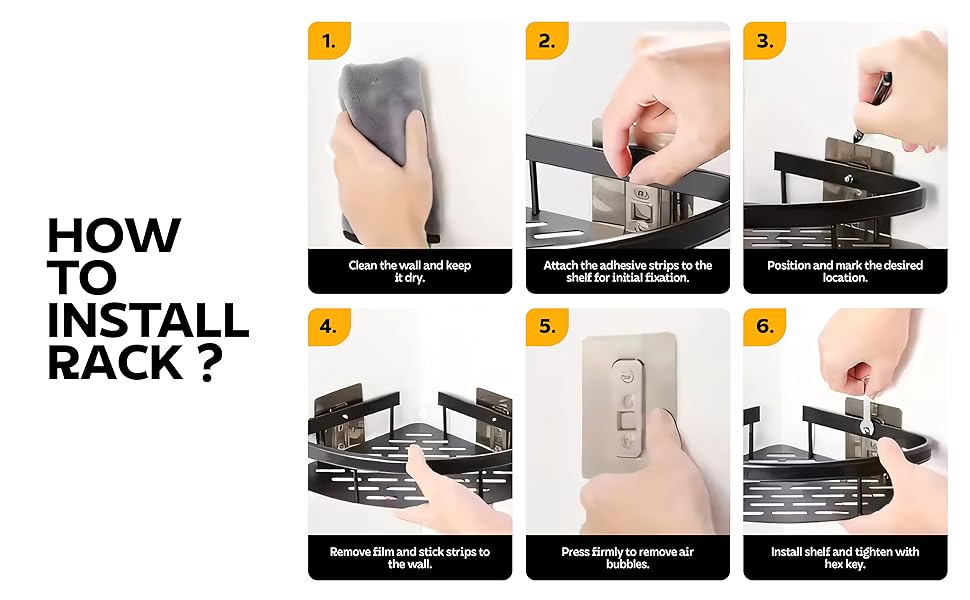 HOW TO INSTALL RACK ?

1.

Clean the wall and keep it dry.

2.

Attach the adhesive strips to the shelf for initial fixation.

3.

Position and mark the desired location.

4.

Remove film and stick strips to the wall.

5.

Press firmly to remove air bubbles.

6.

Install shelf and tighten with hex key.