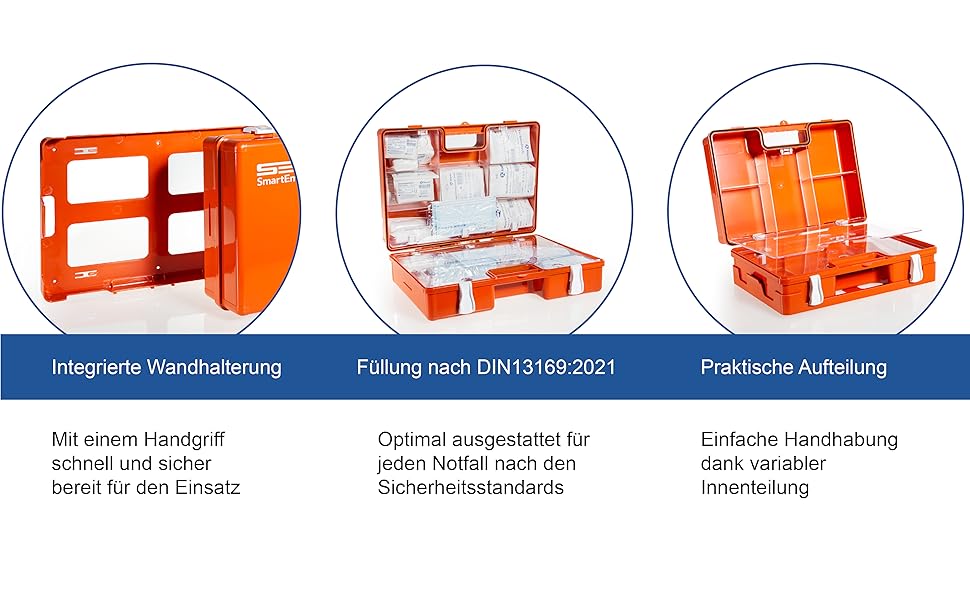 SmartEn

Integrierte Wandhalterung

Mit einem Handgriff schnell und sicher bereit für den Einsatz

Füllung nach DIN13169:2021

Optimal ausgestattet für jeden Notfall nach den Sicherheitsstandards

Praktische Aufteilung

Einfache Handhabung dank variabler Innenteilung