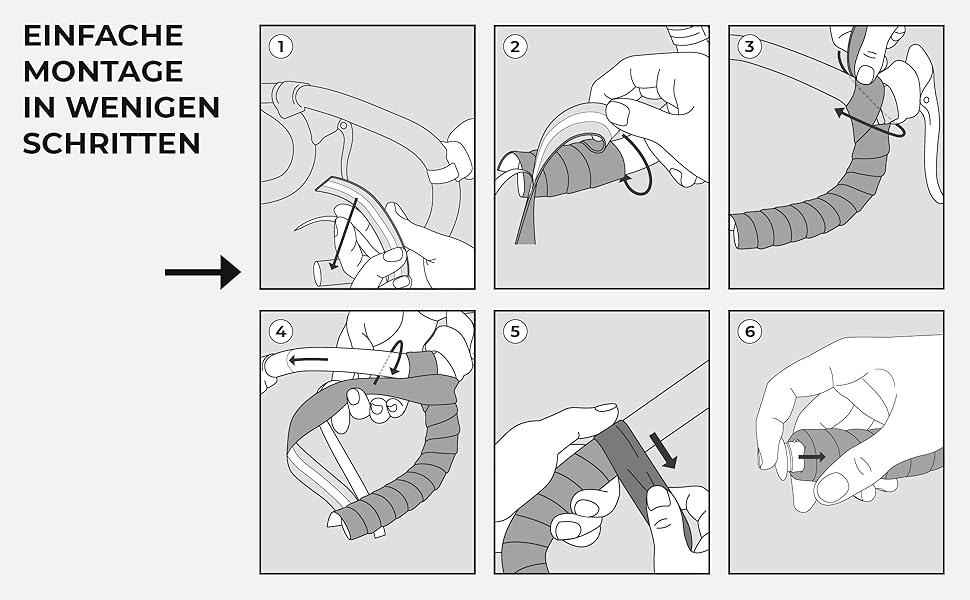 EINFACHE MONTAGE IN WENIGEN SCHRITTEN

1

2

3

4

5

6