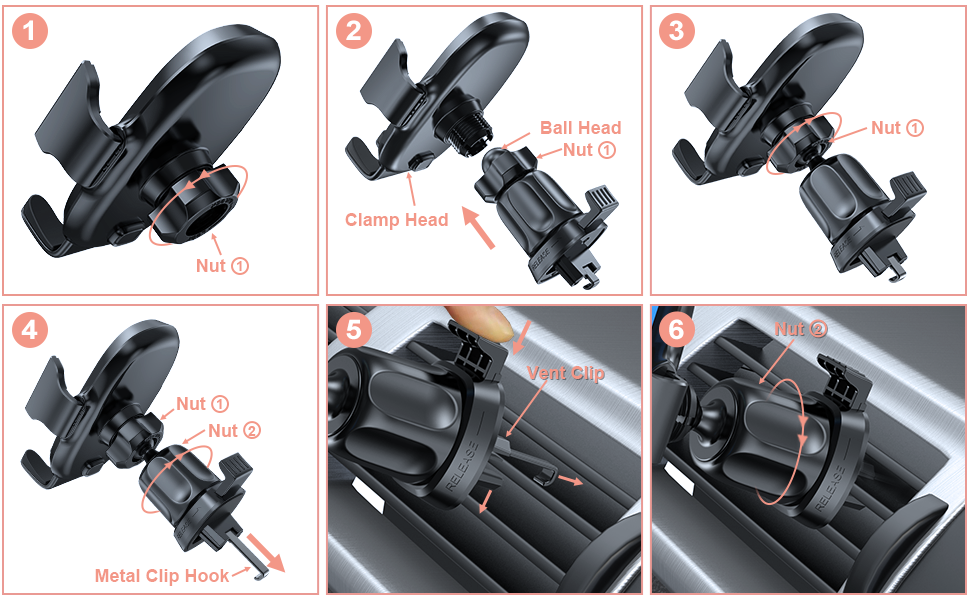 1

Nut ①

2

Ball Head

Nut ①

Clamp Head

RELEASE

3

Nut ①

4

Nut ①

Nut ②

Metal Clip Hook

5

Vent Clip

RELEASE

6

Nut ②

RELEASE