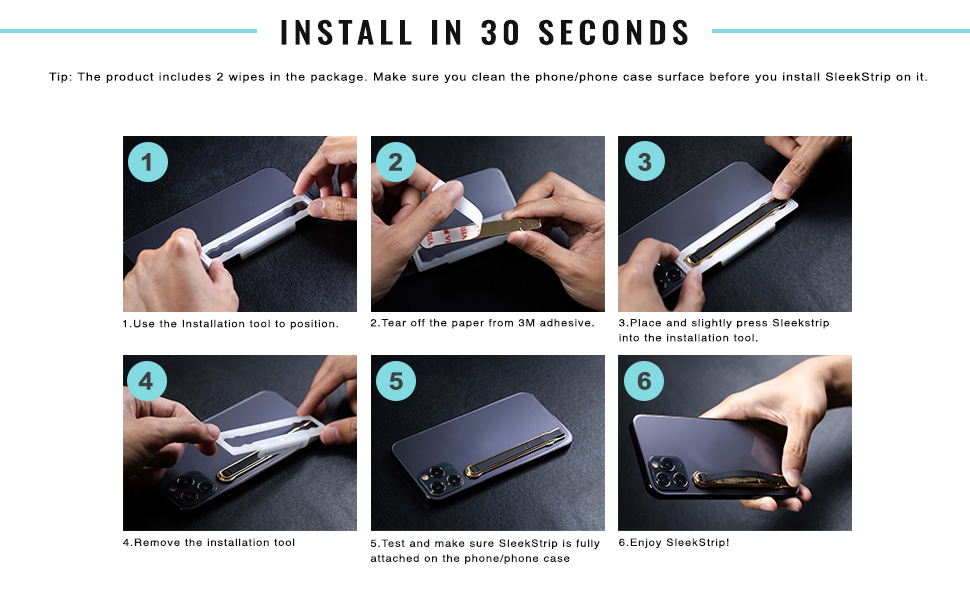 INSTALL IN 30 SECONDS

Tip: The product includes 2 wipes in the package. Make sure you clean the phone/phone case surface before you install SleekStrip on it.

1

1.Use the Installation tool to position.

2

2.Tear off the paper from 3M adhesive.

3

3.Place and slightly press Sleekstrip into the installation tool.

4

4.Remove the installation tool

5

5.Test and make sure SleekStrip is fully attached on the phone/phone case

6

6.Enjoy SleekStrip!