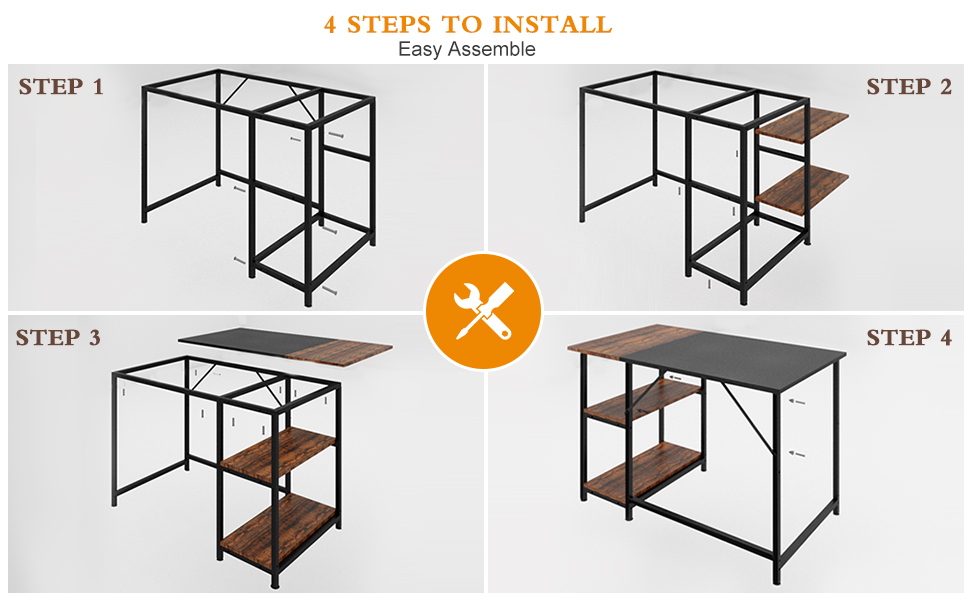 4 STEPS TO INSTALL
Easy Assemble

STEP 1

STEP 2

STEP 3

STEP 4