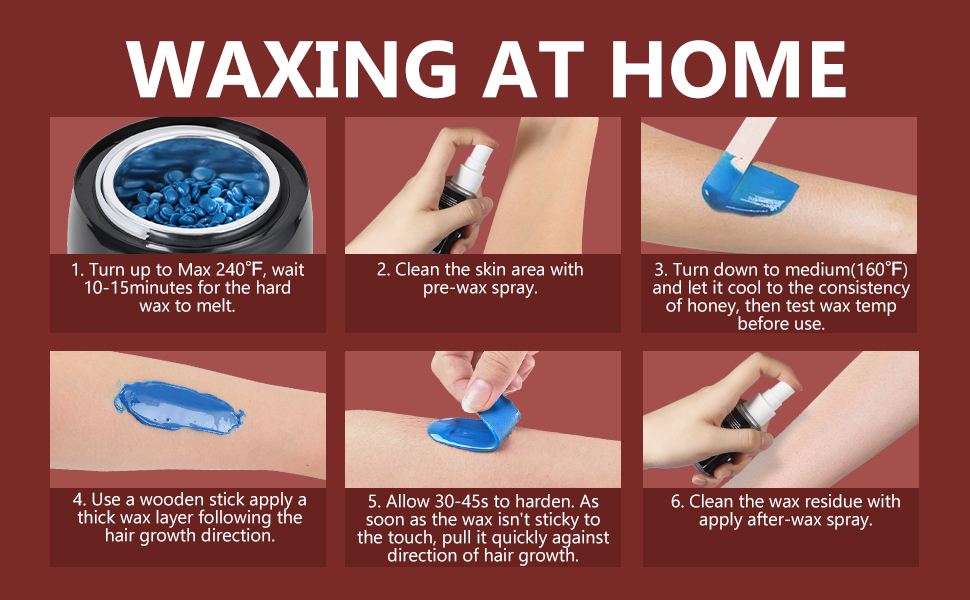 WAXING AT HOME

1. Turn up to Max 240℉, wait 10-15minutes for the hard wax to melt.

2. Clean the skin area with pre-wax spray.

3. Turn down to medium(160℉) and let it cool to the consistency of honey, then test wax temp before use.

4. Use a wooden stick apply a thick wax layer following the hair growth direction.

5. Allow 30-45s to harden. As soon as the wax isn't sticky to the touch, pull it quickly against direction of hair growth.

6. Clean the wax residue with apply after-wax spray.