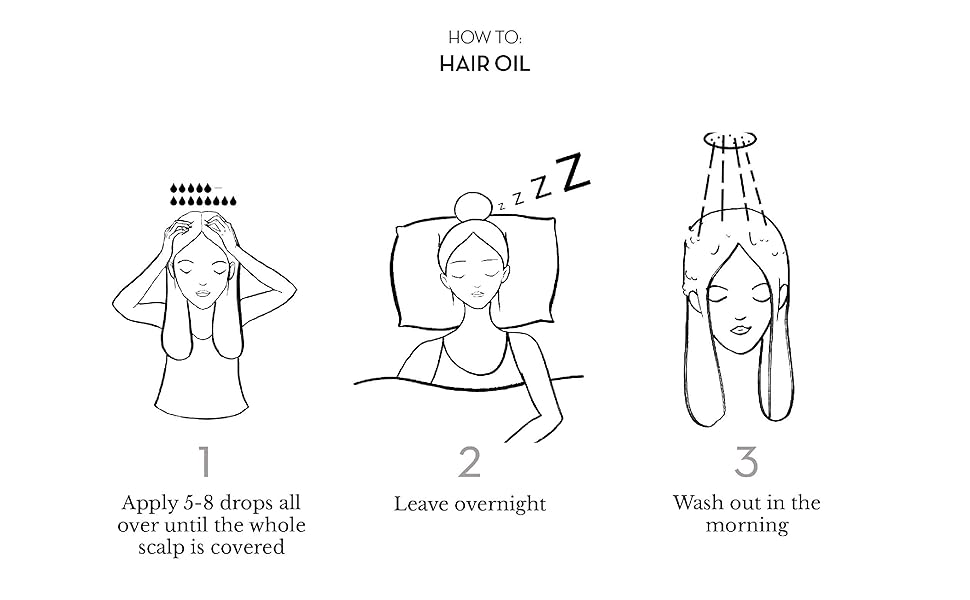 HOW TO:
HAIR OIL

z z Z Z

1
Apply 5-8 drops all over until the whole scalp is covered

2
Leave overnight

3
Wash out in the morning