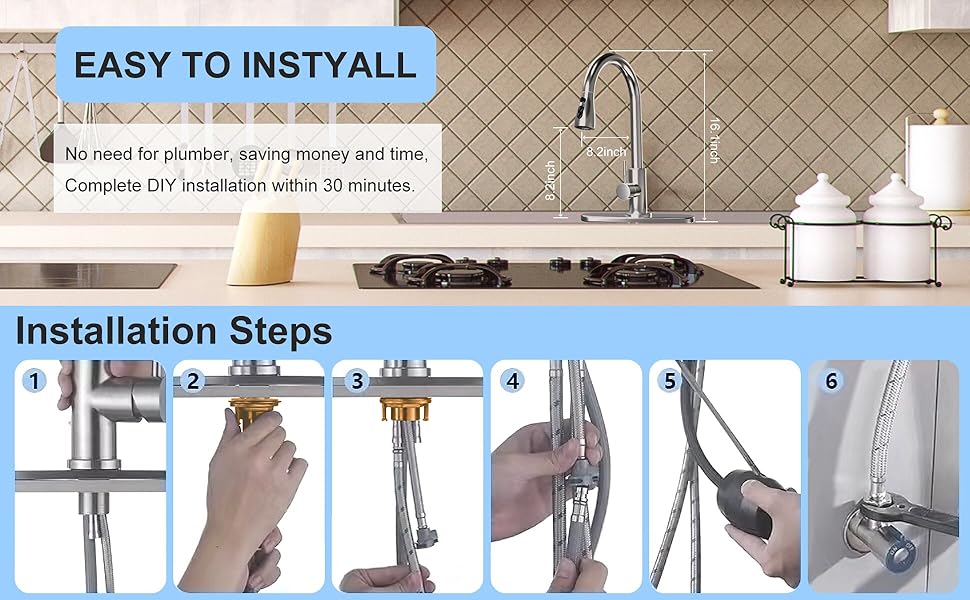 EASY TO INSTYALL

No need for plumber, saving money and time,
Complete DIY installation within 30 minutes.

8.2inch
8.2inch
16.1inch

Installation Steps

1
2
3
4
5
6