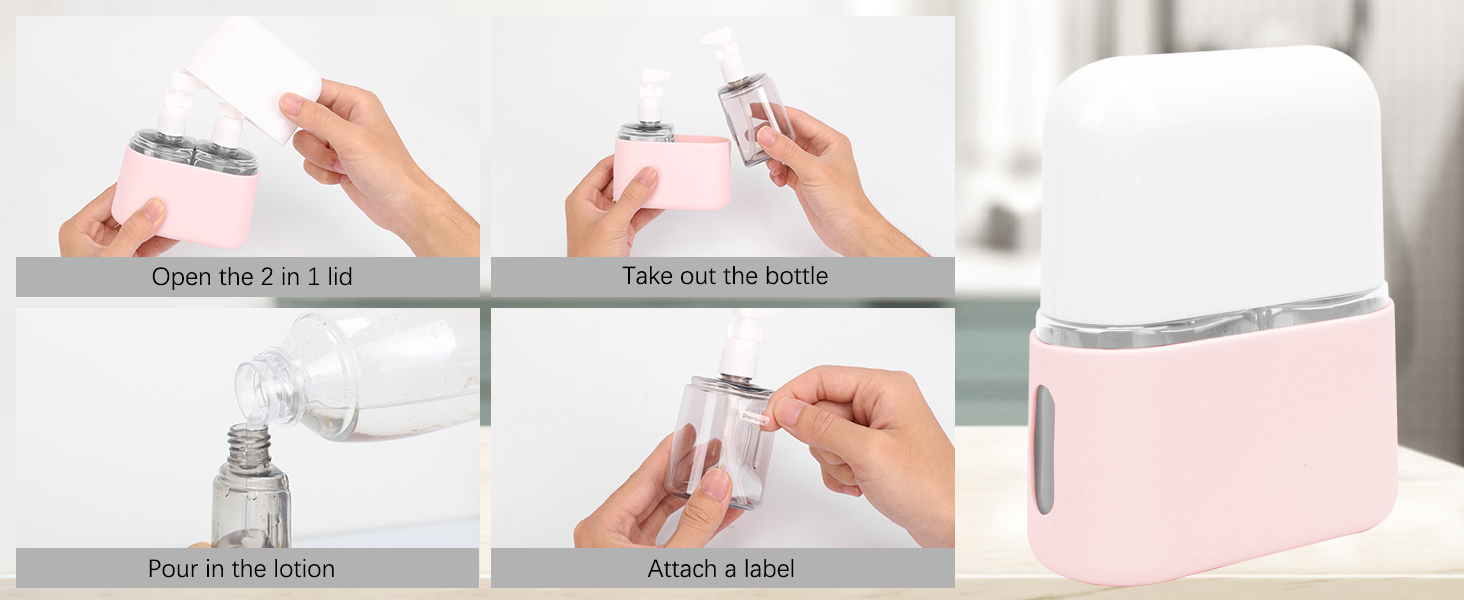 Open the 2 in 1 lid

Take out the bottle

Pour in the lotion

Attach a label