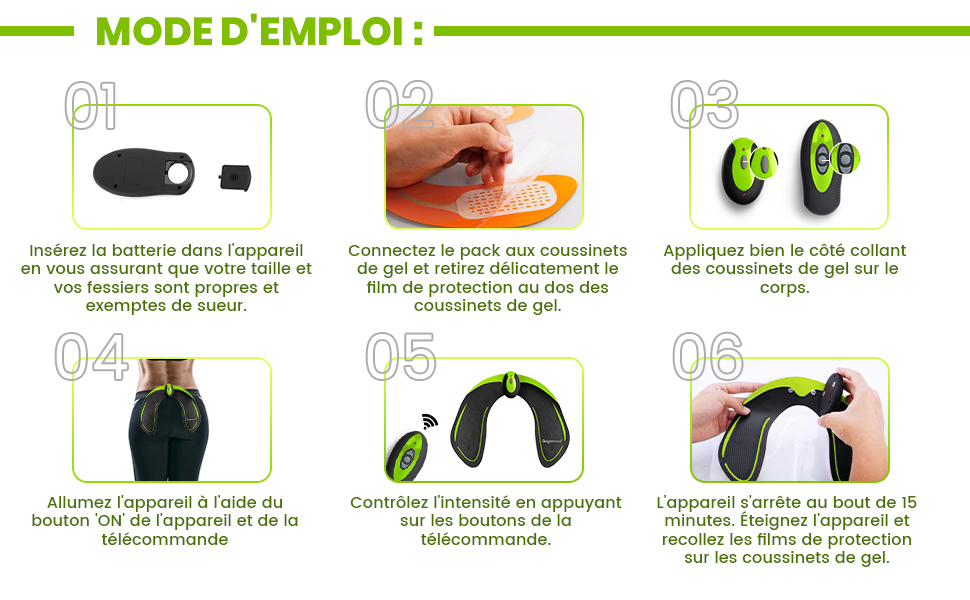 MODE D'EMPLOI :

01

Insérez la batterie dans l'appareil en vous assurant que votre taille et vos fessiers sont propres et exemptes de sueur.

02

Connectez le pack aux coussinets de gel et retirez délicatement le film de protection au dos des coussinets de gel.

03

Appliquez bien le côté collant des coussinets de gel sur le corps.

04

Allumez l'appareil à l'aide du bouton 'ON' de l'appareil et de la télécommande

05

Contrôlez l'intensité en appuyant sur les boutons de la télécommande.

06

L'appareil s'arrête au bout de 15 minutes. Éteignez l'appareil et recollez les films de protection sur les coussinets de gel.