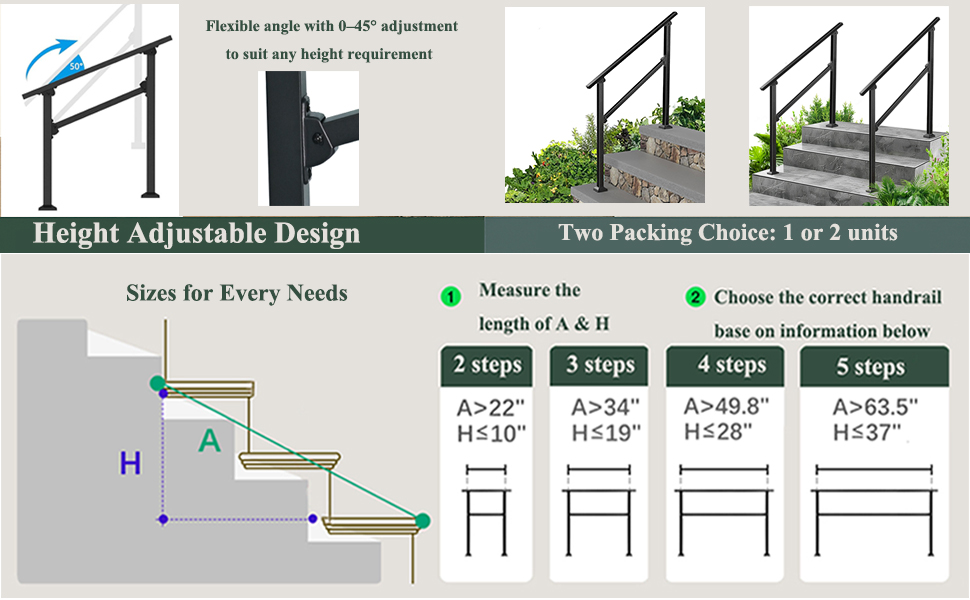 50°

Flexible angle with 0–45° adjustment to suit any height requirement

Height Adjustable Design

Two Packing Choice: 1 or 2 units

Sizes for Every Needs

H

A

1 Measure the length of A & H

2 Choose the correct handrail base on information below

2 steps
A>22"
H≤10"

3 steps
A>34"
H≤19"

4 steps
A>49.8"
H≤28"

5 steps
A>63.5"
H≤37"