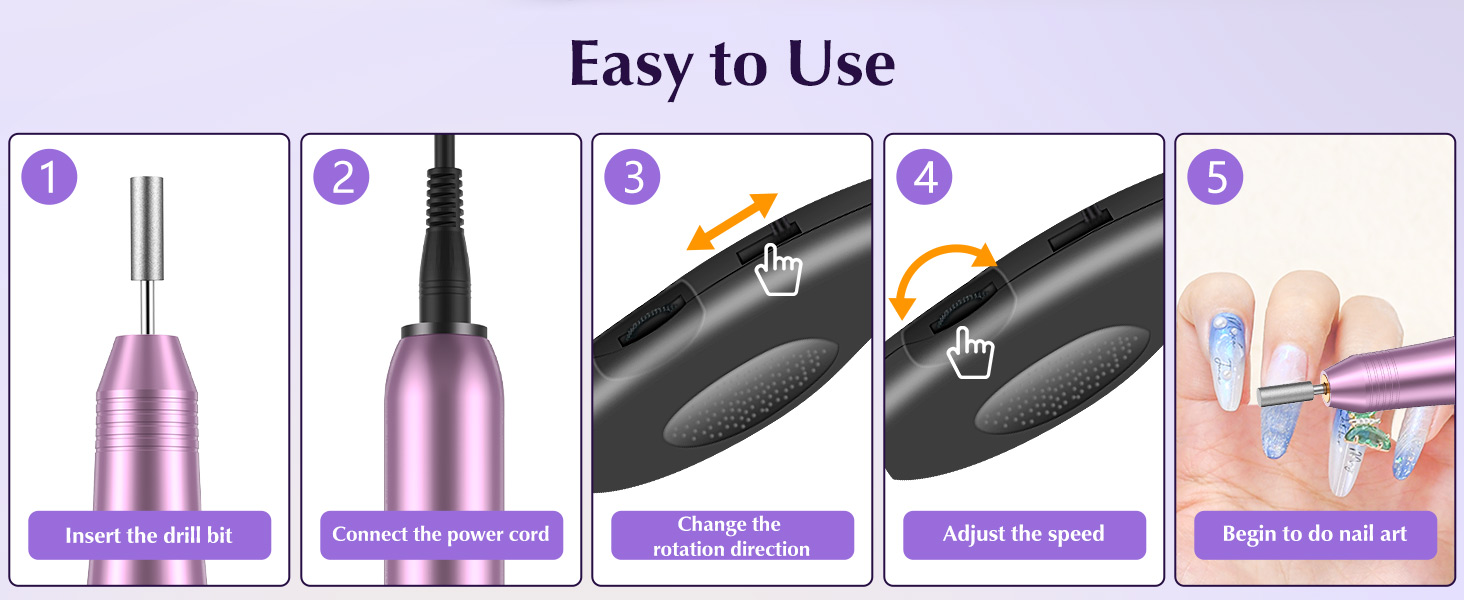 Easy to Use

1

Insert the drill bit

2

Connect the power cord

3

Change the rotation direction

4

Adjust the speed

5

Begin to do nail art