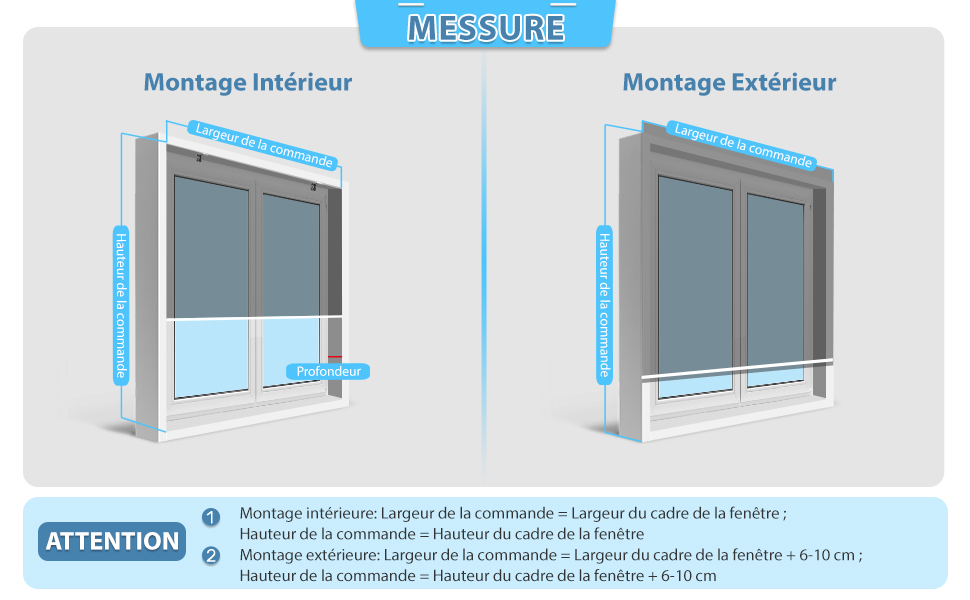 MESSURE

Montage Intérieur

Largeur de la commande

Hauteur de la commande

Profondeur

Montage Extérieur

Largeur de la commande

Hauteur de la commande

ATTENTION

1 Montage intérieure: Largeur de la commande = Largeur du cadre de la fenêtre ;
Hauteur de la commande = Hauteur du cadre de la fenêtre

2 Montage extérieure: Largeur de la commande = Largeur du cadre de la fenêtre + 6-10 cm ;
Hauteur de la commande = Hauteur du cadre de la fenêtre + 6-10 cm