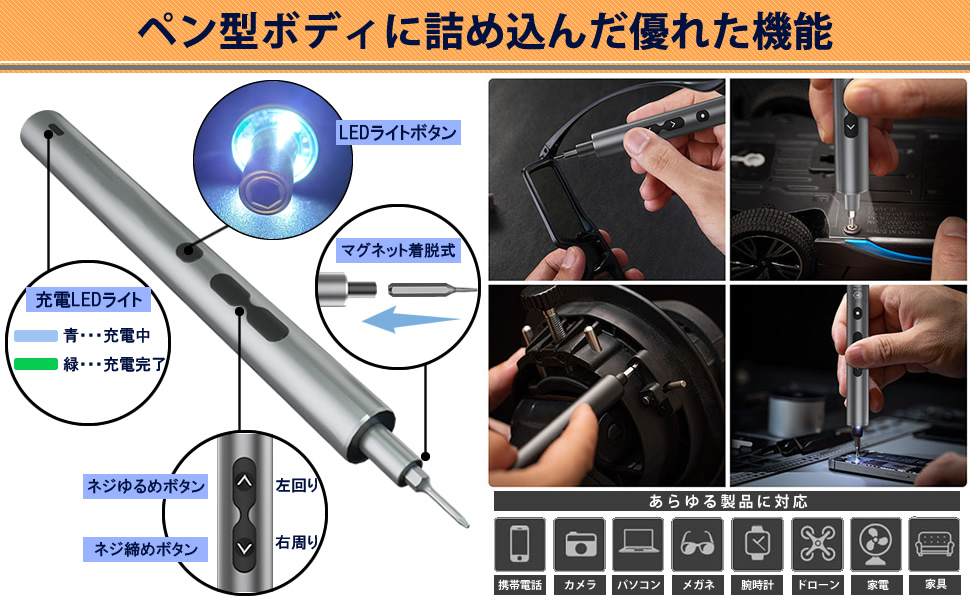 ペン型ボディに詰め込んだ優れた機能

LEDライトボタン

マグネット着脱式

充電LEDライト
青・・・充電中
緑・・・充電完了

ネジゆるめボタン
左回り
ネジ締めボタン
右周り

あらゆる製品に対応

携帯電話
カメラ
パソコン
メガネ
腕時計
ドローン
家電
家具