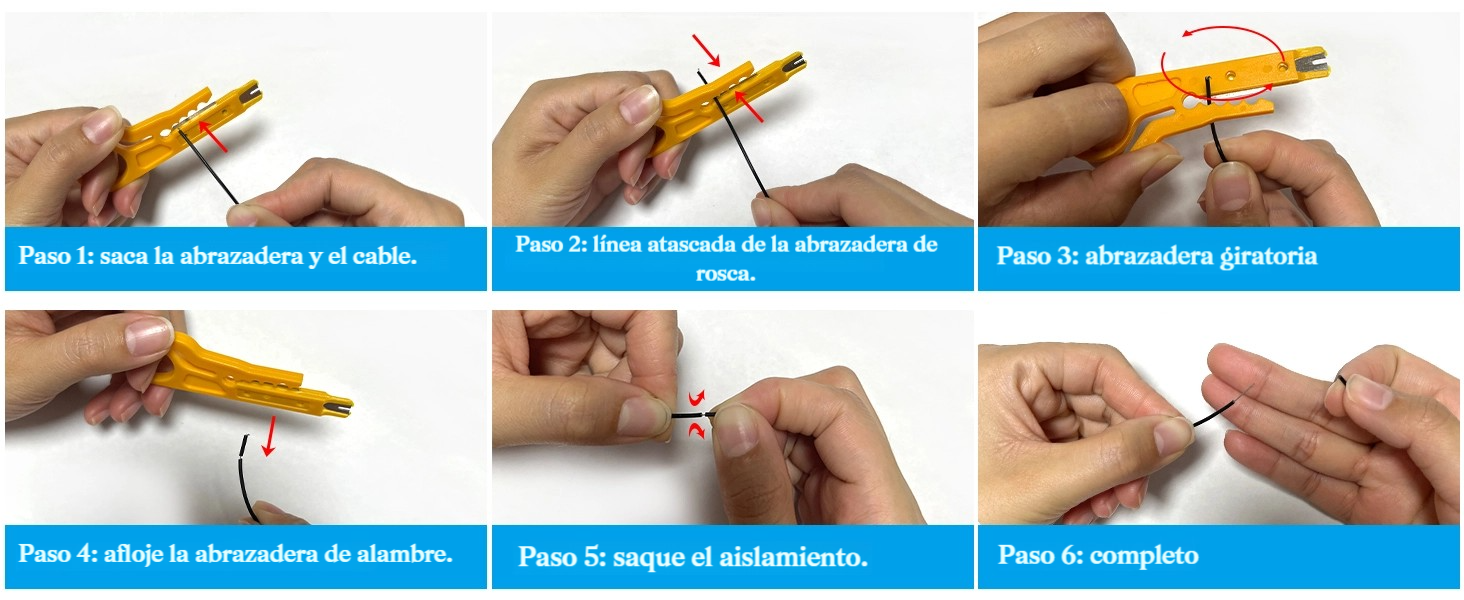 Paso 1: saca la abrazadera y el cable.

Paso 2: línea atascada de la abrazadera de rosca.

Paso 3: abrazadera giratoria

Paso 4: afloje la abrazadera de alambre.

Paso 5: saque el aislamiento.

Paso 6: completo