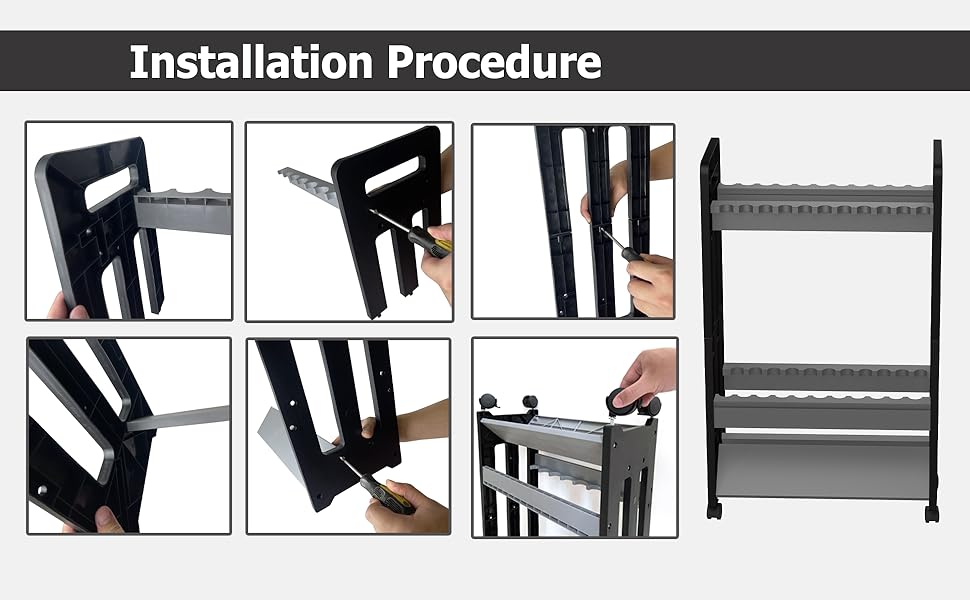 Installation Procedure