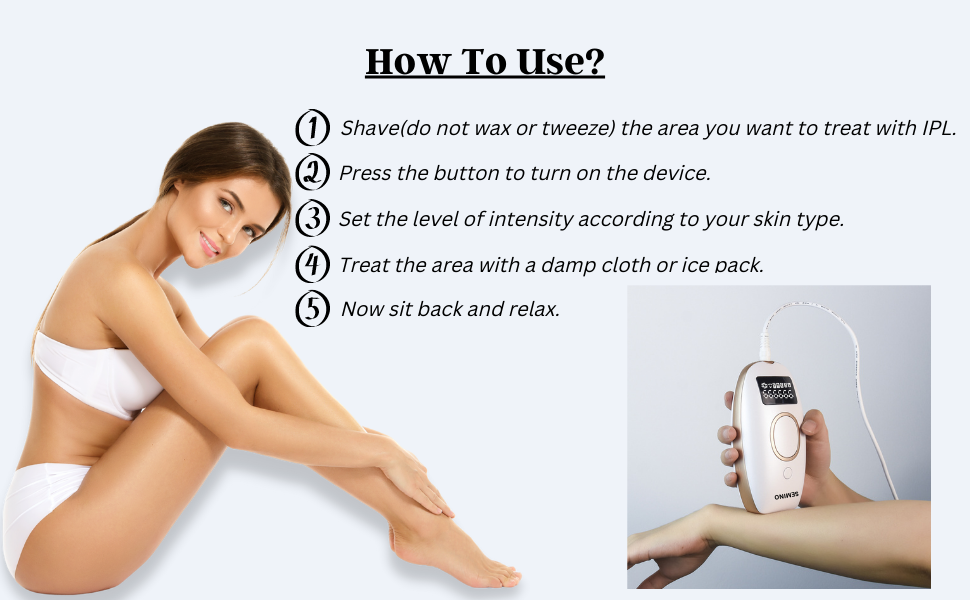 How To Use?

1 Shave(do not wax or tweeze) the area you want to treat with IPL.

2 Press the button to turn on the device.

3 Set the level of intensity according to your skin type.

4 Treat the area with a damp cloth or ice pack.

5 Now sit back and relax.

SEMINO