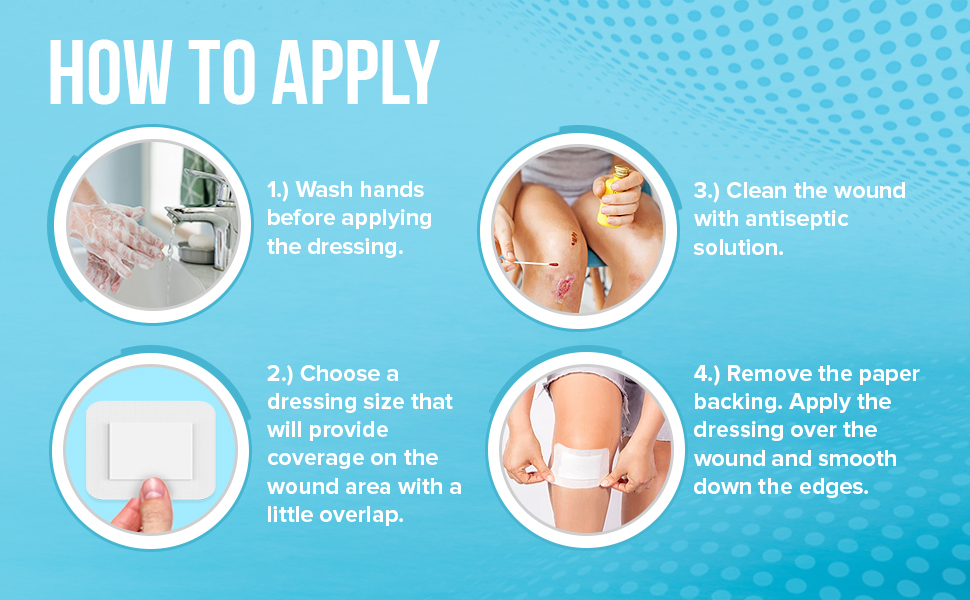 HOW TO APPLY

1.) Wash hands before applying the dressing.

2.) Choose a dressing size that will provide coverage on the wound area with a little overlap.

3.) Clean the wound with antiseptic solution.

4.) Remove the paper backing. Apply the dressing over the wound and smooth down the edges.