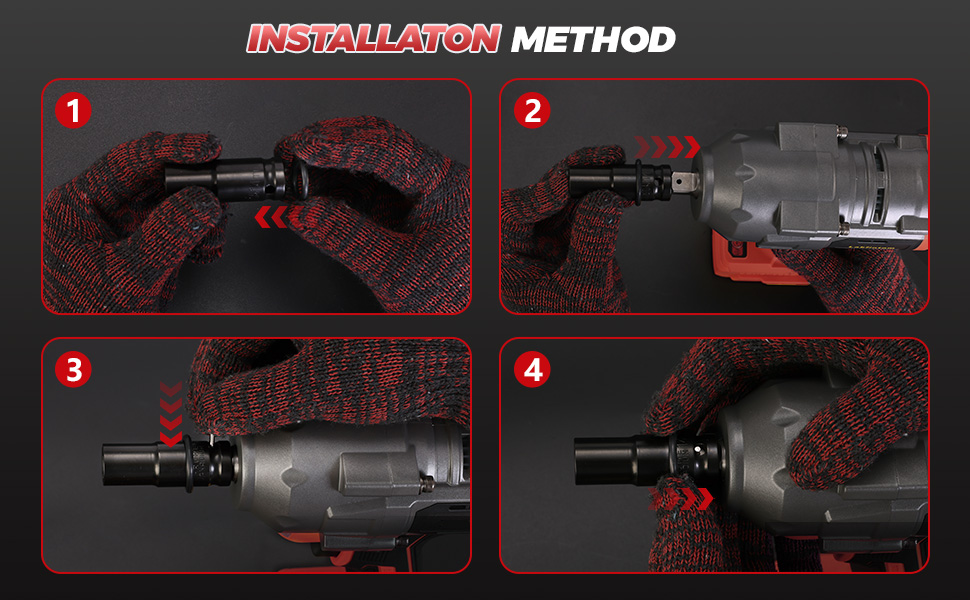 INSTALLATON METHOD

1

2

3

4