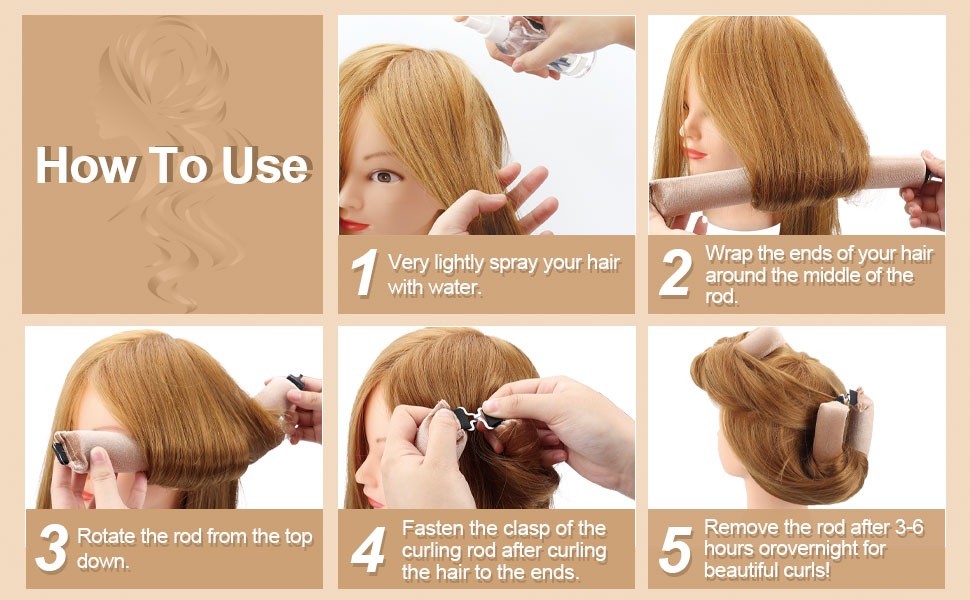 How To Use

1 Very lightly spray your hair with water.

2 Wrap the ends of your hair around the middle of the rod.

3 Rotate the rod from the top down.

4 Fasten the clasp of the curling rod after curling the hair to the ends.

5 Remove the rod after 3-6 hours orovernight for beautiful curls!