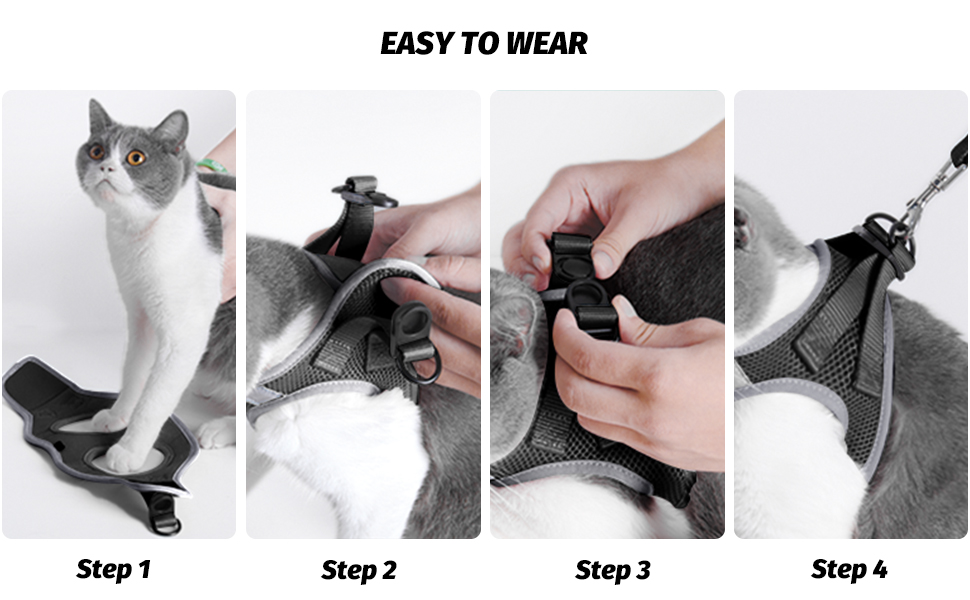 EASY TO WEAR

Step 1

Step 2

Step 3

Step 4