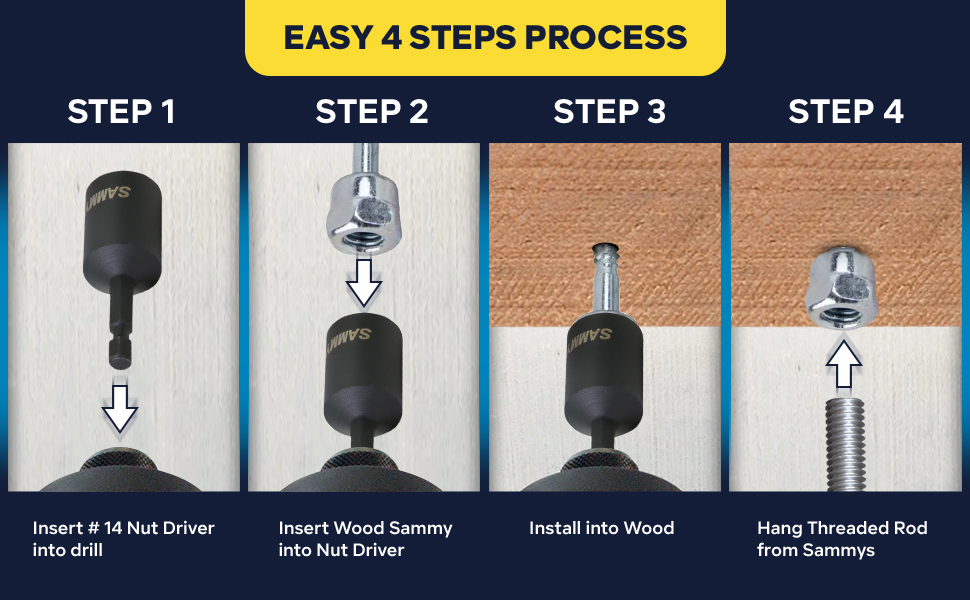 EASY 4 STEPS PROCESS

STEP 1

SAMMY

Insert # 14 Nut Driver into drill

STEP 2

SAMMY

Insert Wood Sammy into Nut Driver

STEP 3

SAMMY

Install into Wood

STEP 4

Hang Threaded Rod from Sammys