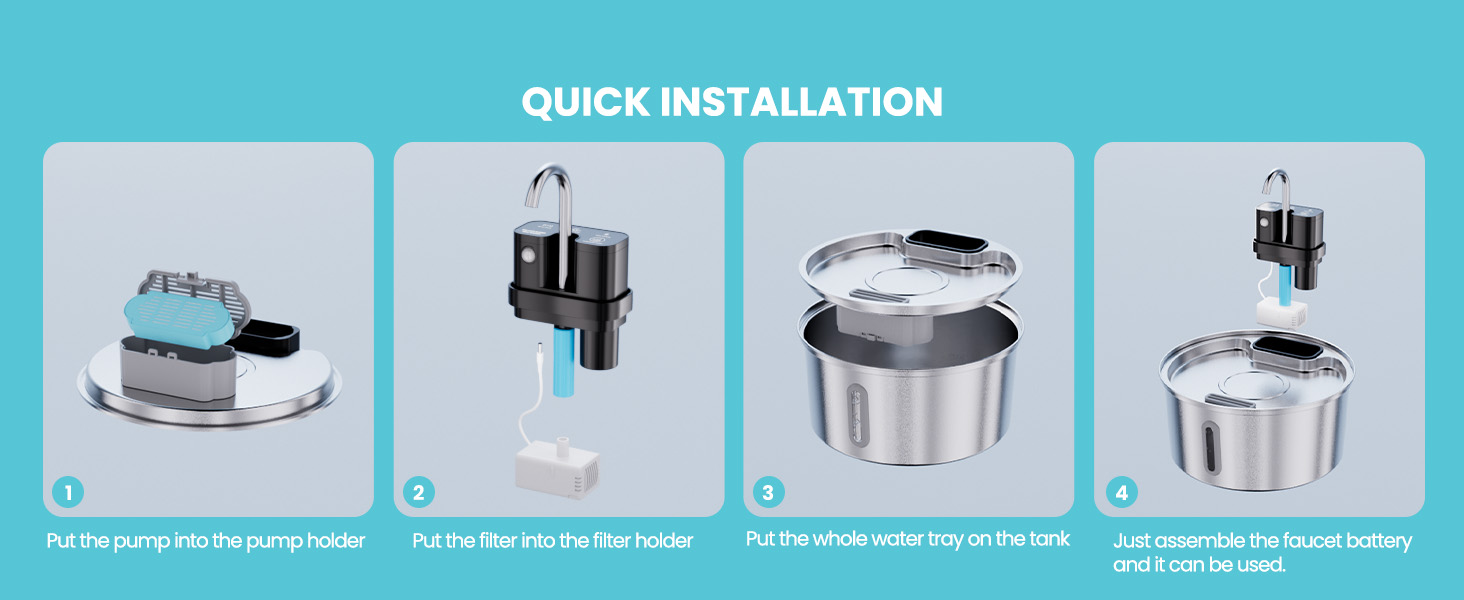 QUICK INSTALLATION

1

Put the pump into the pump holder

2

Put the filter into the filter holder

3

Put the whole water tray on the tank

4

Just assemble the faucet battery and it can be used.