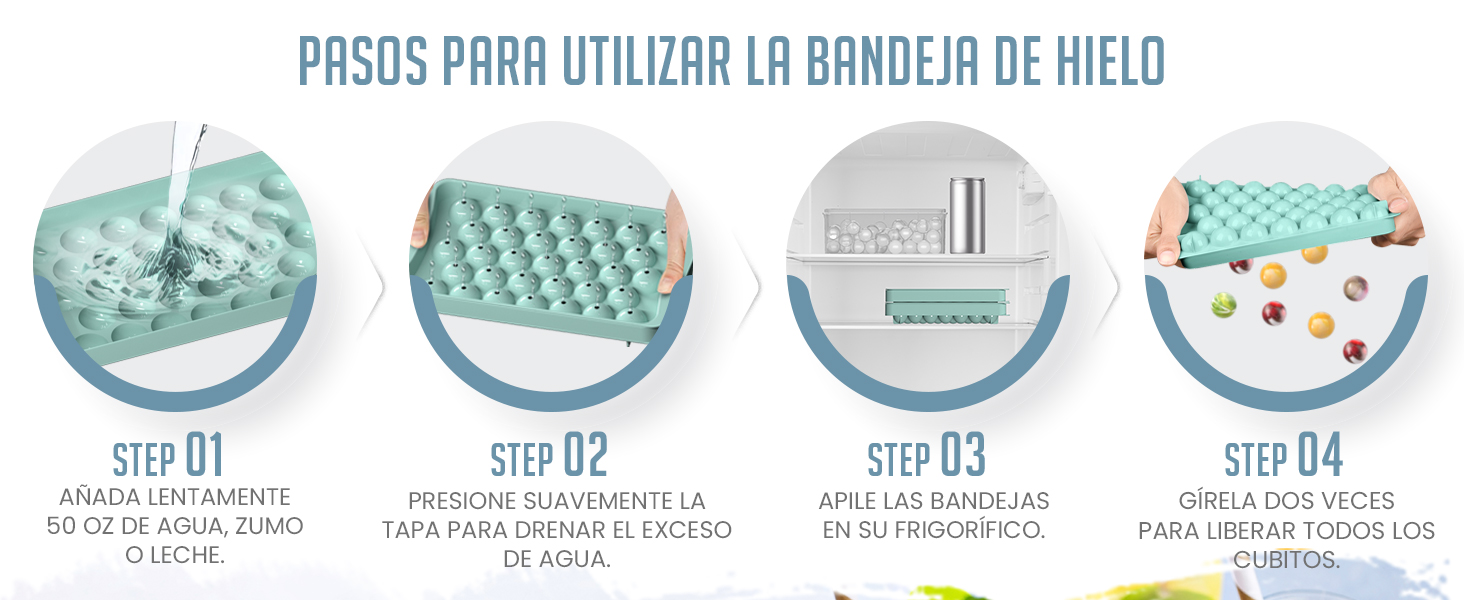 PASOS PARA UTILIZAR LA BANDEJA DE HIELO

STEP 01
AÑADA LENTAMENTE 50 OZ DE AGUA, ZUMO O LECHE.

STEP 02
PRESIONE SUAVEMENTE LA TAPA PARA DRENAR EL EXCESO DE AGUA.

STEP 03
APILE LAS BANDEJAS EN SU FRIGORÍFICO.

STEP 04
GÍRELA DOS VECES PARA LIBERAR TODOS LOS CUBITOS.