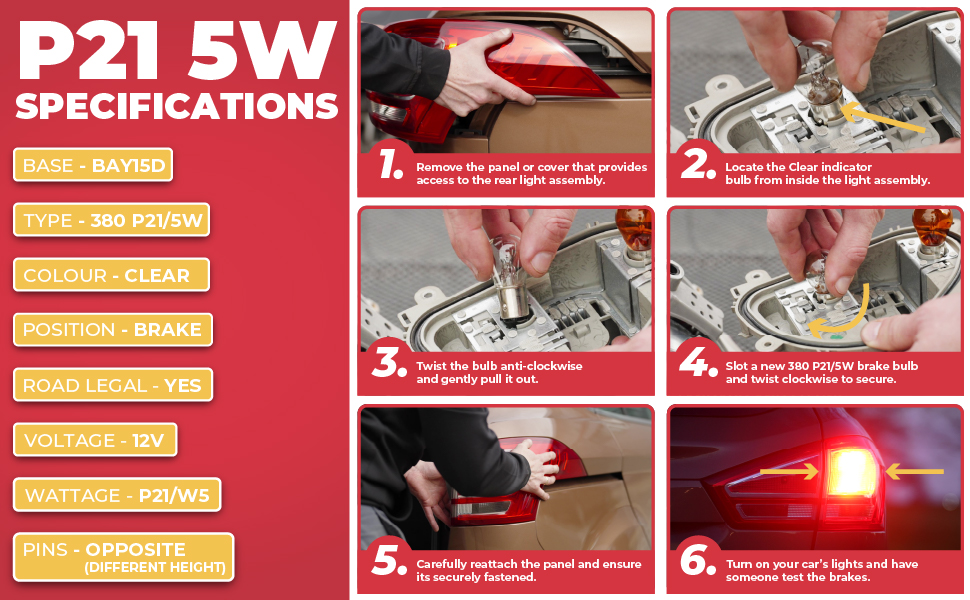 P21 5W SPECIFICATIONS

BASE - BAY15D

TYPE - 380 P21/5W

COLOUR - CLEAR

POSITION - BRAKE

ROAD LEGAL - YES

VOLTAGE - 12V

WATTAGE - P21/W5

PINS - OPPOSITE (DIFFERENT HEIGHT)

1. Remove the panel or cover that provides access to the rear light assembly.

2. Locate the Clear indicator bulb from inside the light assembly.

3. Twist the bulb anti-clockwise and gently pull it out.

4. Slot a new 380 P21/5W brake bulb and twist clockwise to secure.

5. Carefully reattach the panel and ensure its securely fastened.

6. Turn on your car's lights and have someone test the brakes.