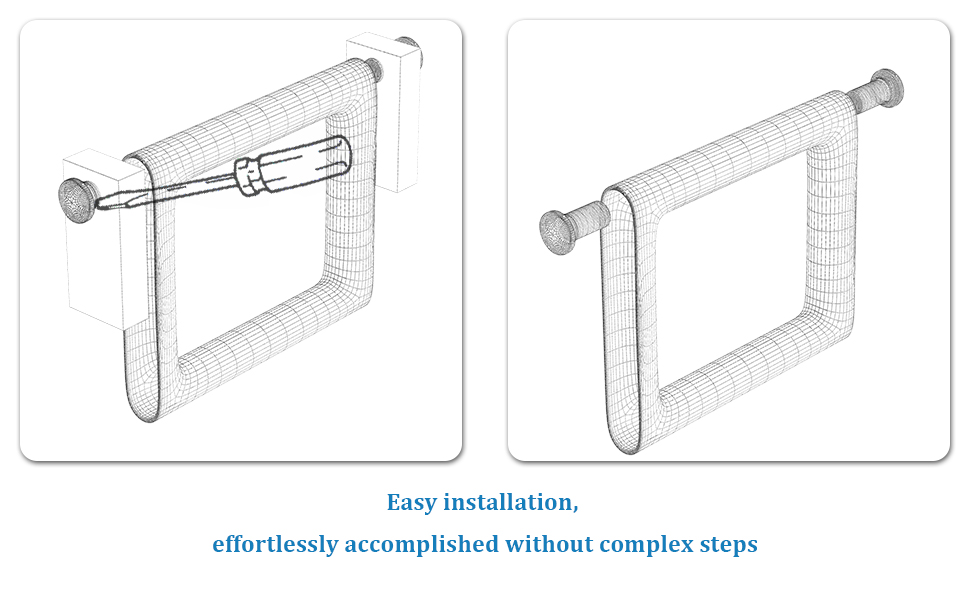 Easy installation,
effortlessly accomplished without complex steps