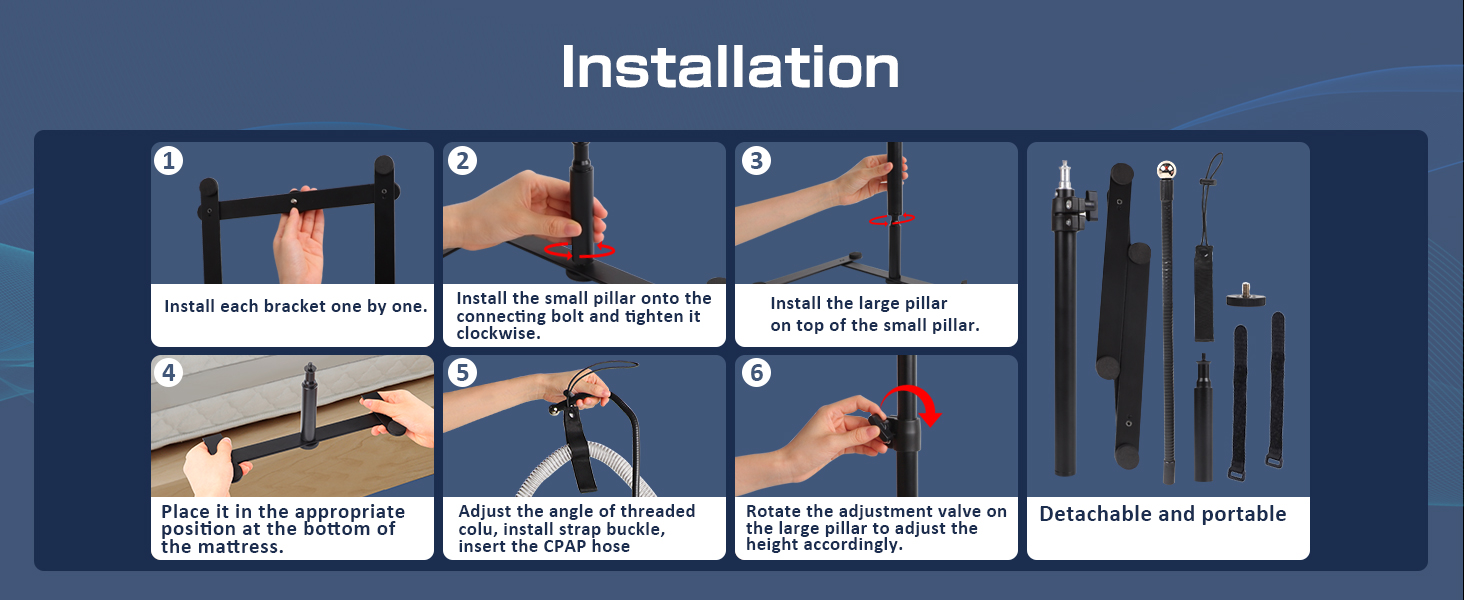 Installation

1
Install each bracket one by one.

2
Install the small pillar onto the connecting bolt and tighten it clockwise.

3
Install the large pillar on top of the small pillar.

4
Place it in the appropriate position at the bottom of the mattress.

5
Adjust the angle of threaded colu, install strap buckle, insert the CPAP hose

6
Rotate the adjustment valve on the large pillar to adjust the height accordingly.

Detachable and portable