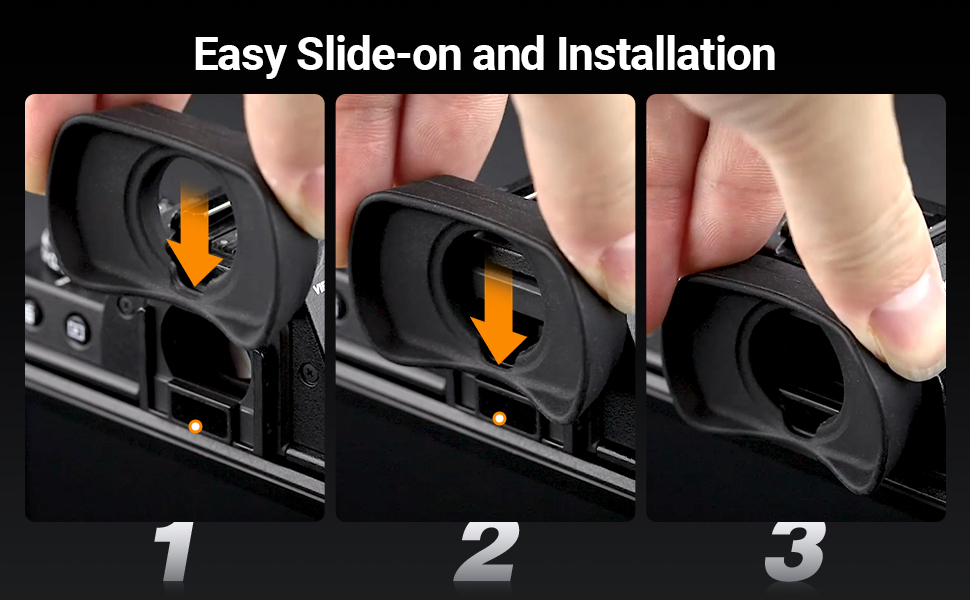 Easy Slide-on and Installation

1

2

3