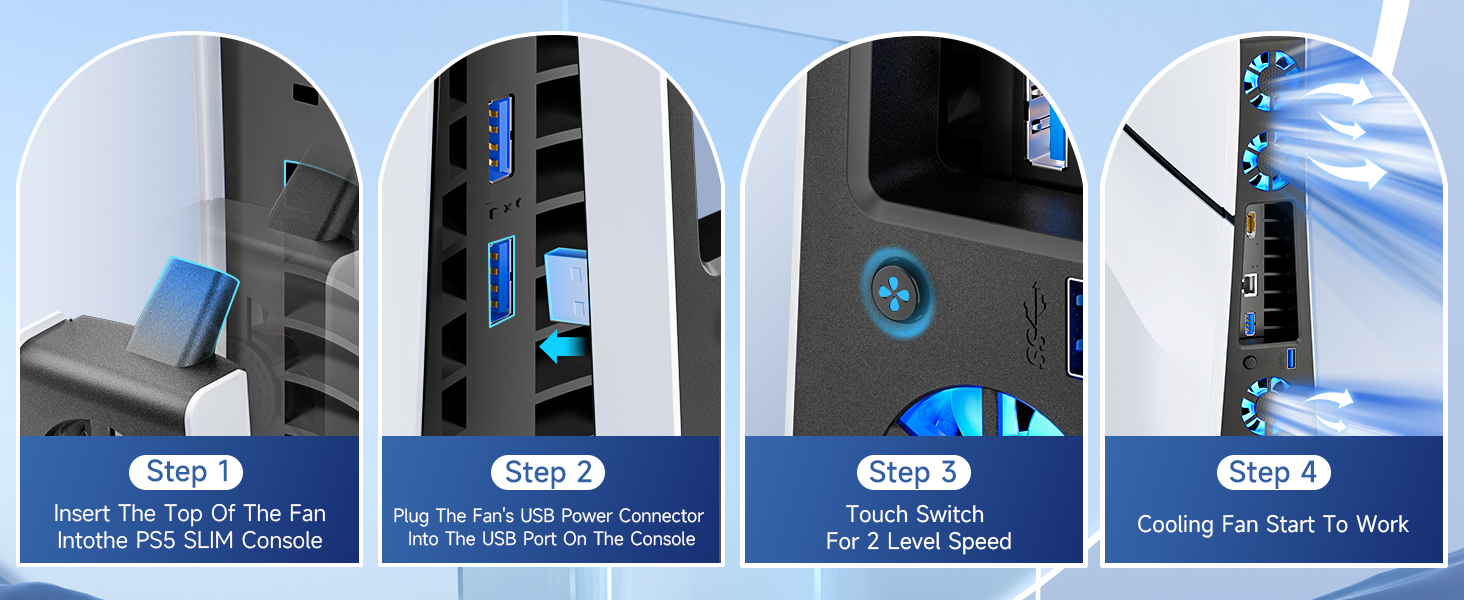 Step 1
Insert The Top Of The Fan Intothe PS5 SLIM Console

Step 2
Plug The Fan's USB Power Connector Into The USB Port On The Console

Step 3
Touch Switch For 2 Level Speed

Step 4
Cooling Fan Start To Work