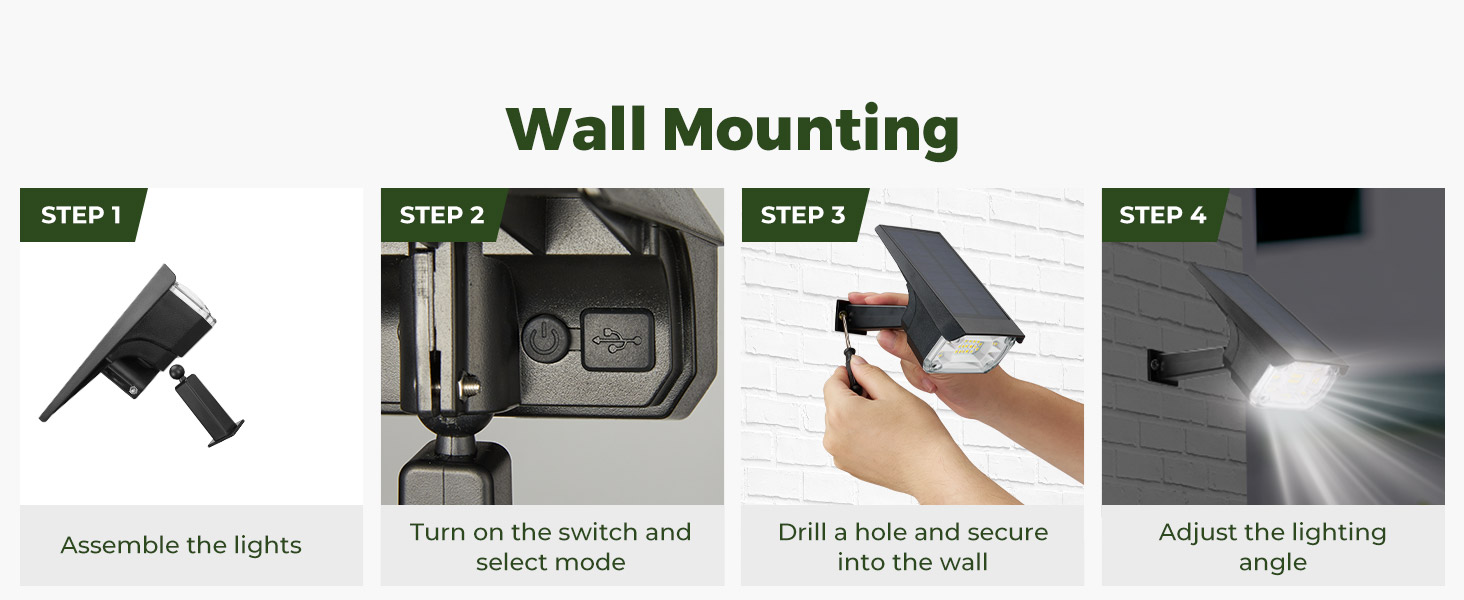 Wall Mounting

STEP 1

Assemble the lights

STEP 2

Turn on the switch and select mode

STEP 3

Drill a hole and secure into the wall

STEP 4

Adjust the lighting angle