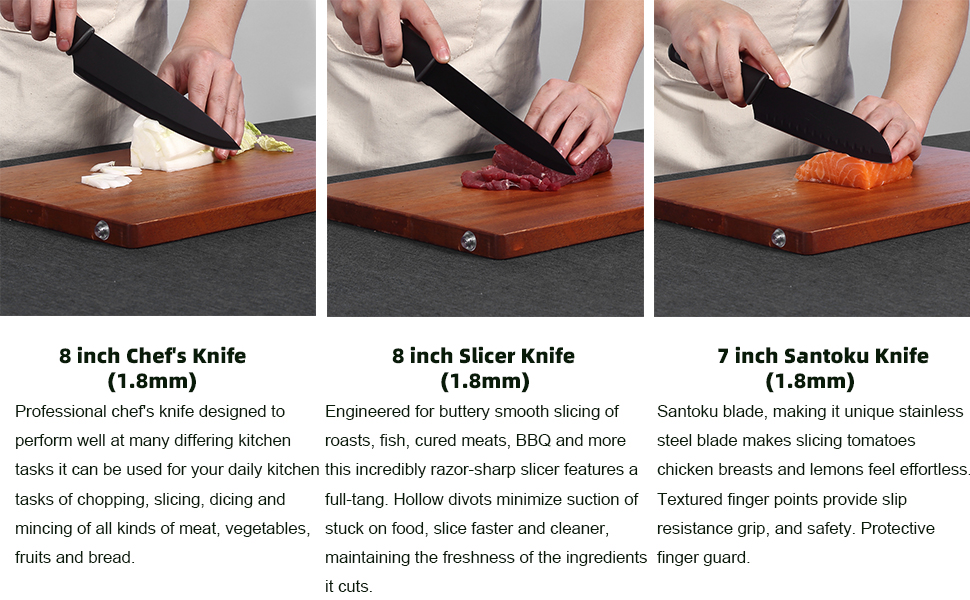 8 inch Chef's Knife
(1.8mm)

Professional chef's knife designed to perform well at many differing kitchen tasks it can be used for your daily kitchen tasks of chopping, slicing, dicing and mincing of all kinds of meat, vegetables, fruits and bread.

8 inch Slicer Knife
(1.8mm)

Engineered for buttery smooth slicing of roasts, fish, cured meats, BBQ and more this incredibly razor-sharp slicer features a full-tang. Hollow divots minimize suction of stuck on food, slice faster and cleaner, maintaining the freshness of the ingredients it cuts.

7 inch Santoku Knife
(1.8mm)

Santoku blade, making it unique stainless steel blade makes slicing tomatoes chicken breasts and lemons feel effortless. Textured finger points provide slip resistance grip, and safety. Protective finger guard.