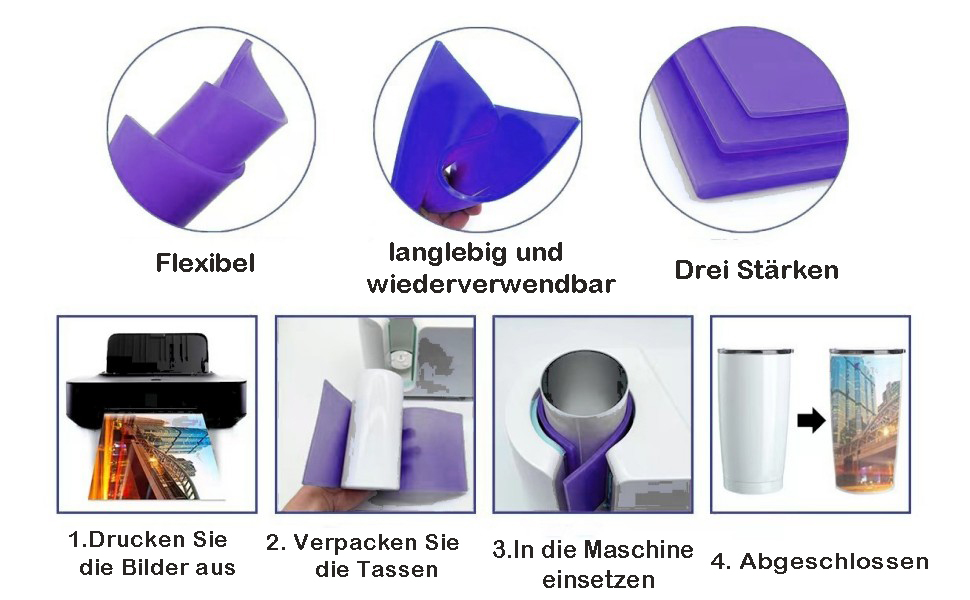 Flexibel

langlebig und wiederverwendbar

Drei Stärken

1.Drucken Sie die Bilder aus

2. Verpacken Sie die Tassen

3.In die Maschine einsetzen

4. Abgeschlossen