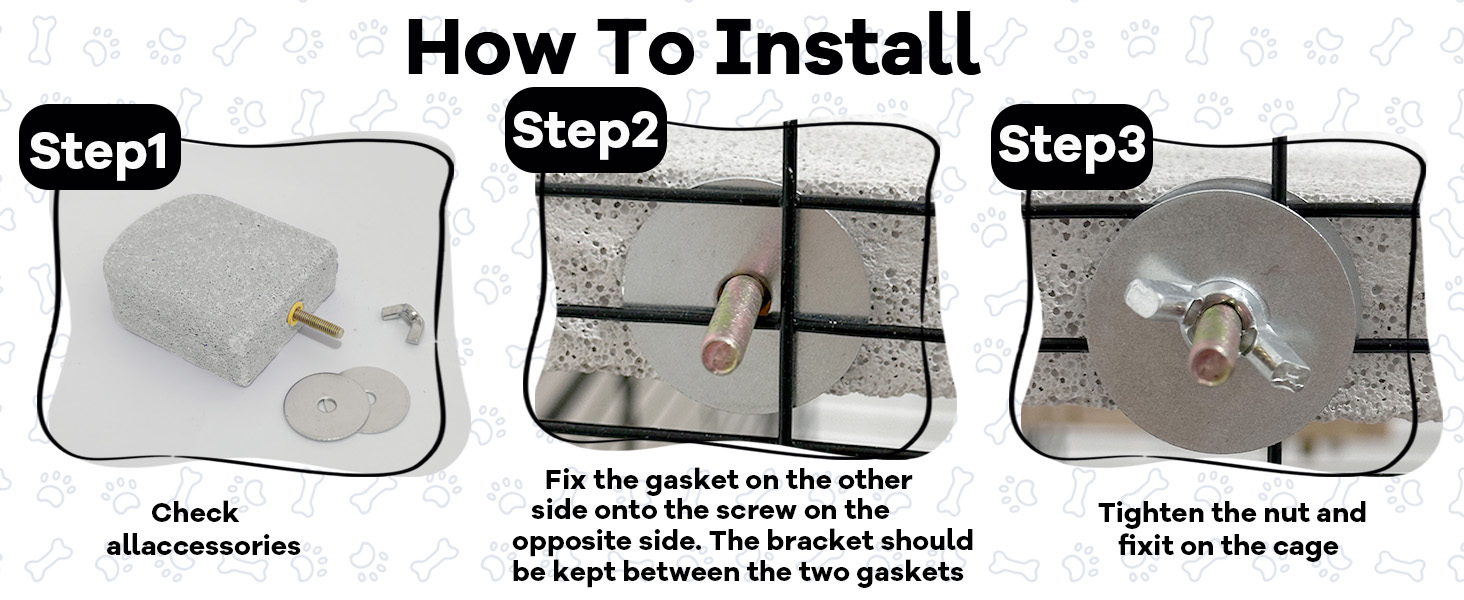 How To Install

Step1

Check allaccessories

Step2

Fix the gasket on the other side onto the screw on the opposite side. The bracket should be kept between the two gaskets

Step3

Tighten the nut and fixit on the cage