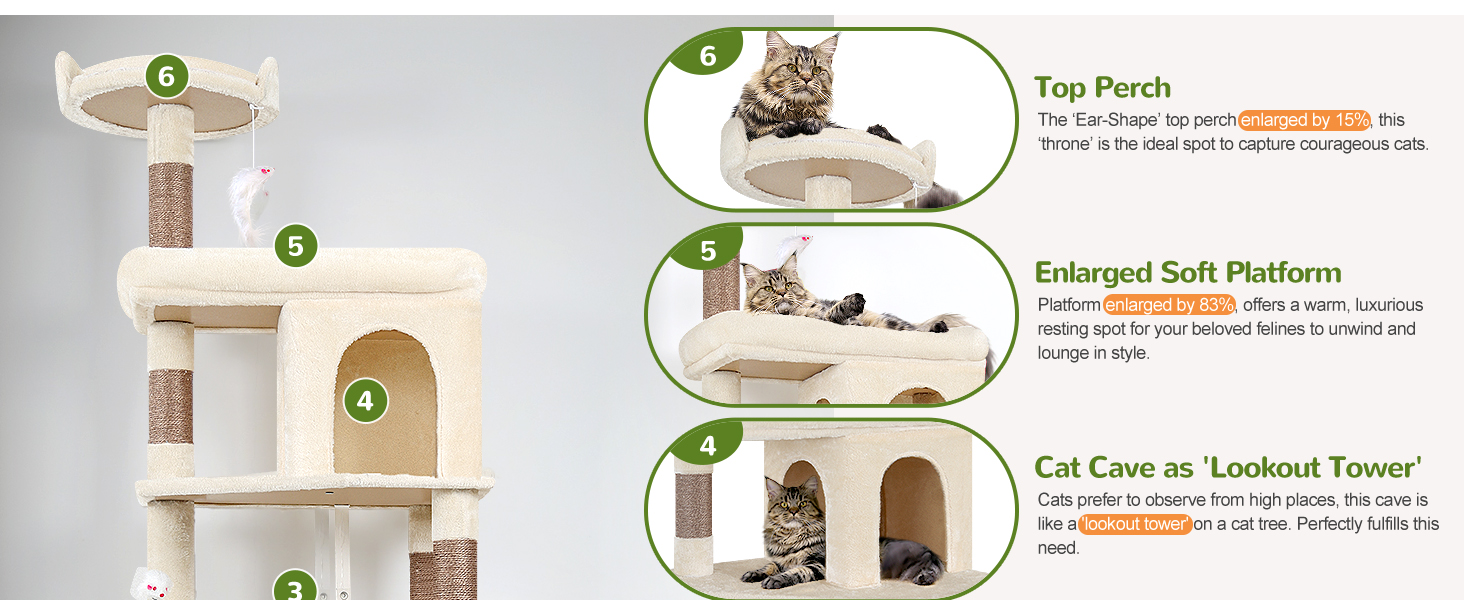 6

5

4

3

6

Top Perch

The 'Ear-Shape' top perch enlarged by 15%, this 'throne' is the ideal spot to capture courageous cats.

5

Enlarged Soft Platform

Platform enlarged by 83%, offers a warm, luxurious resting spot for your beloved felines to unwind and lounge in style.

4

Cat Cave as 'Lookout Tower'

Cats prefer to observe from high places, this cave is like a 'lookout tower' on a cat tree. Perfectly fulfills this need.