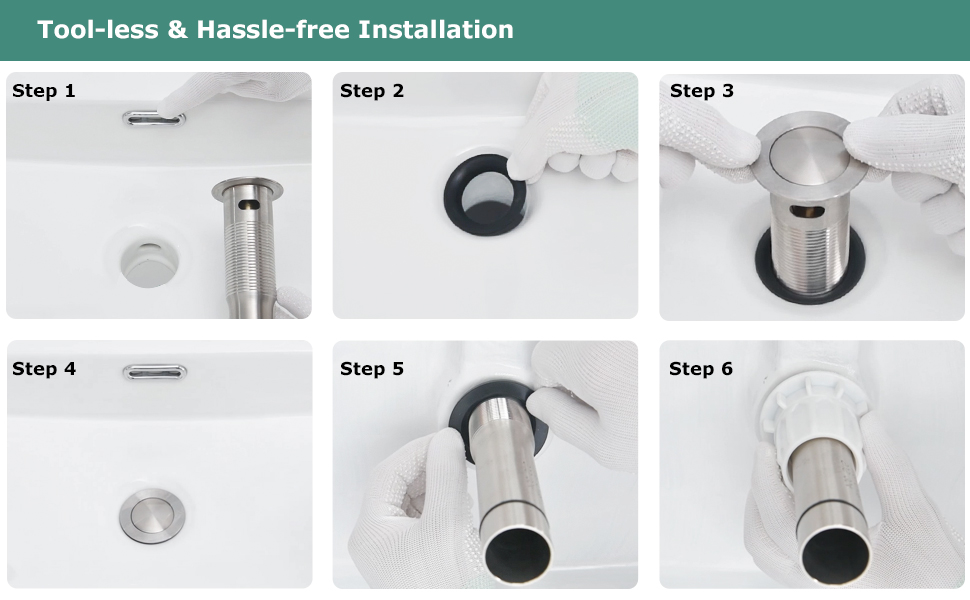 Tool-less & Hassle-free Installation

Step 1

Step 2

Step 3

Step 4

Step 5

Step 6